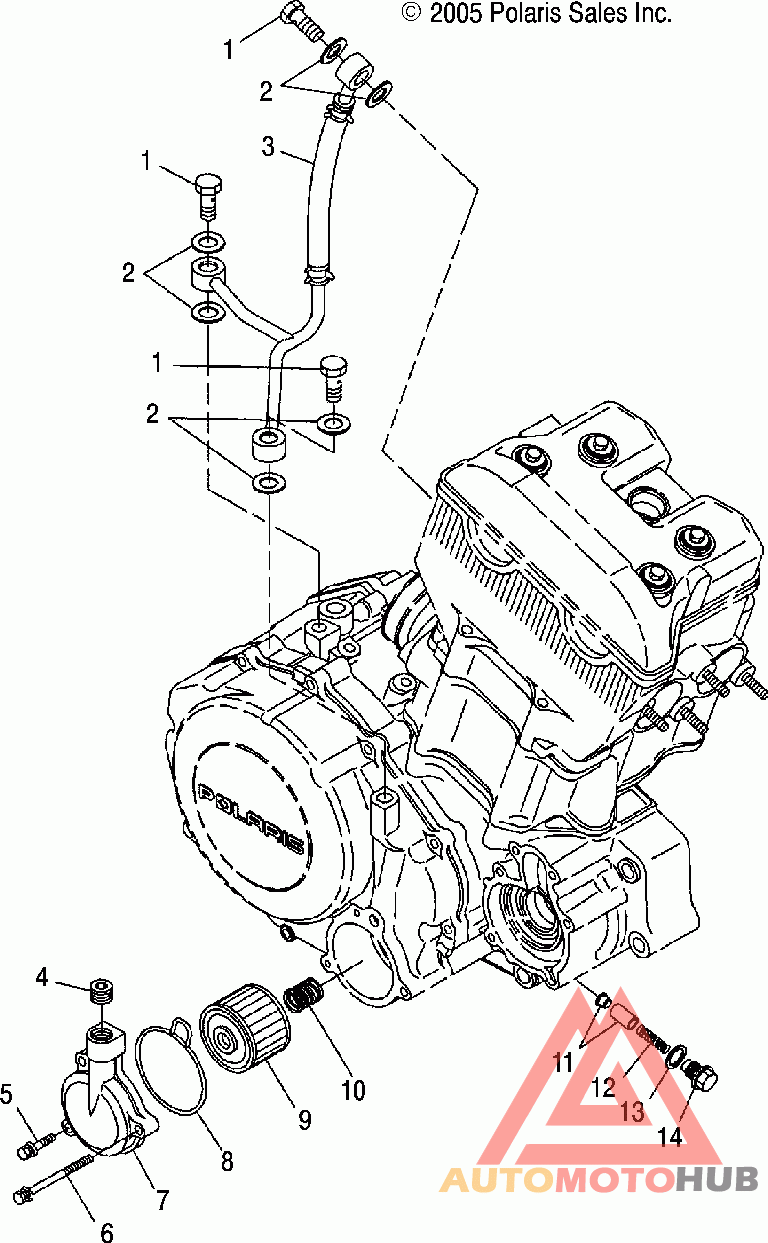 © 2005 Polaris Sales Inc.

1
2
3
1
2
1
2

POLARIS

4
5
6
7
8
9
10
11
12
13
14

AUTOMOTOHUB