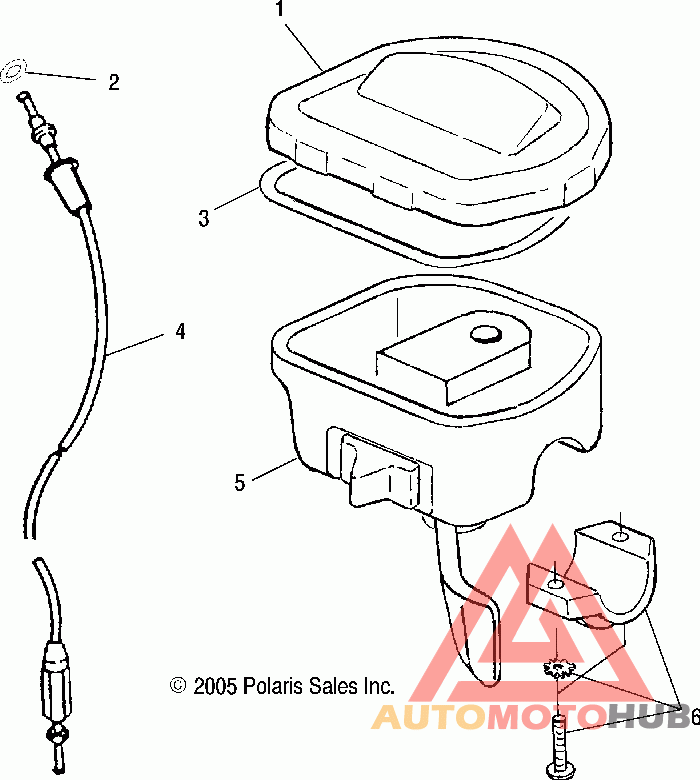 1
2
3
4
5
6
© 2005 Polaris Sales Inc.
AUTOMOTOHUB