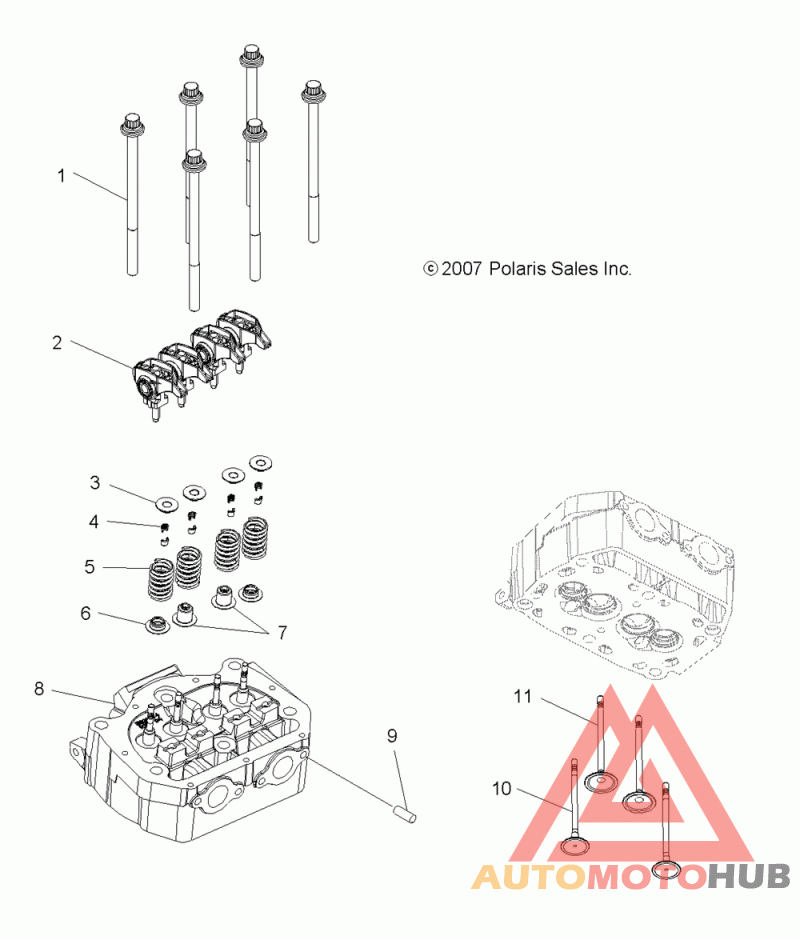 1

© 2007 Polaris Sales Inc.

2

3

4

5

6

7

8

9

11

10

AUTOMOTOHUB