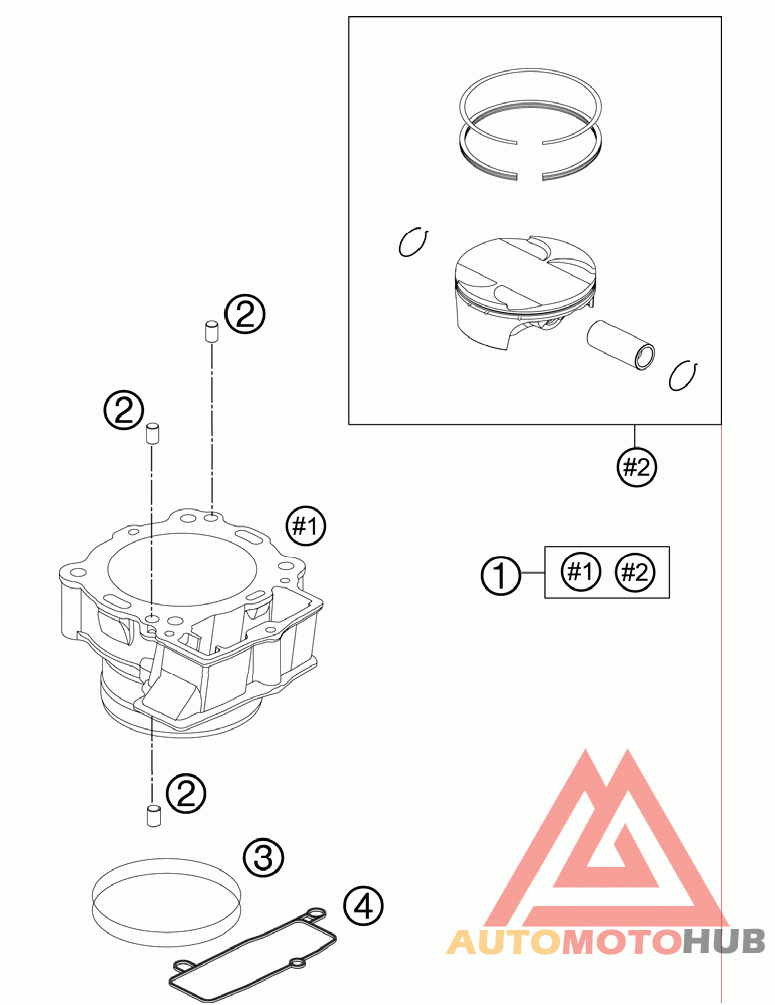 #2

2

2

#1

1 #1 #2

2

3

4

AUTOMOTOHUB