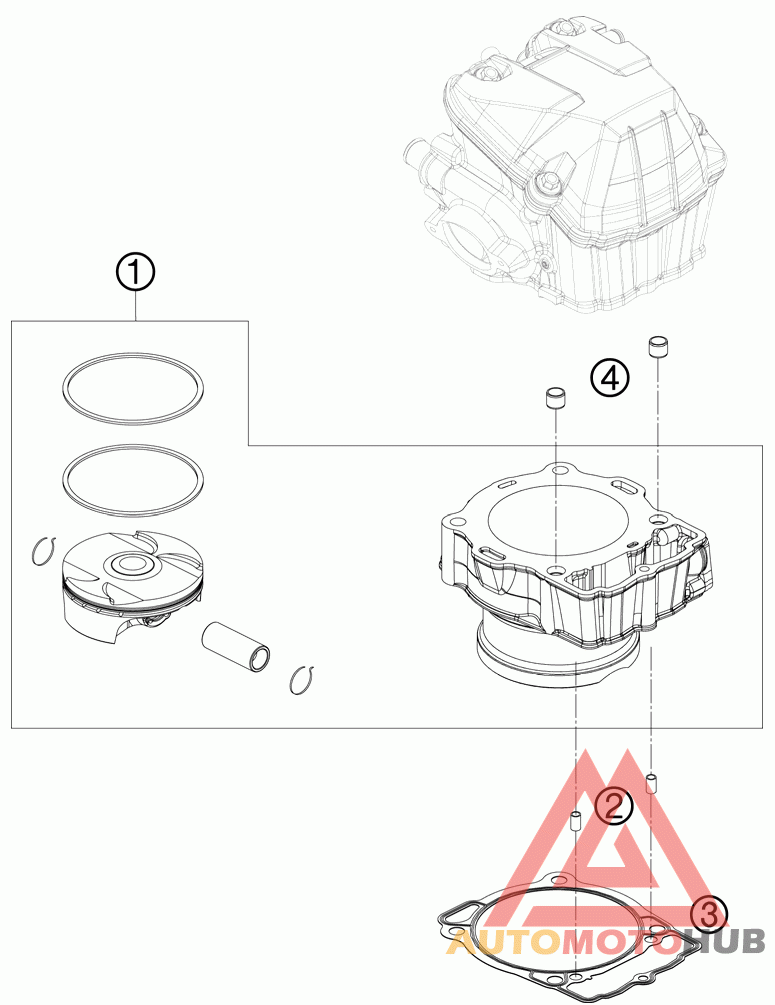 1
4
2
3
AUTOMOTOHUB