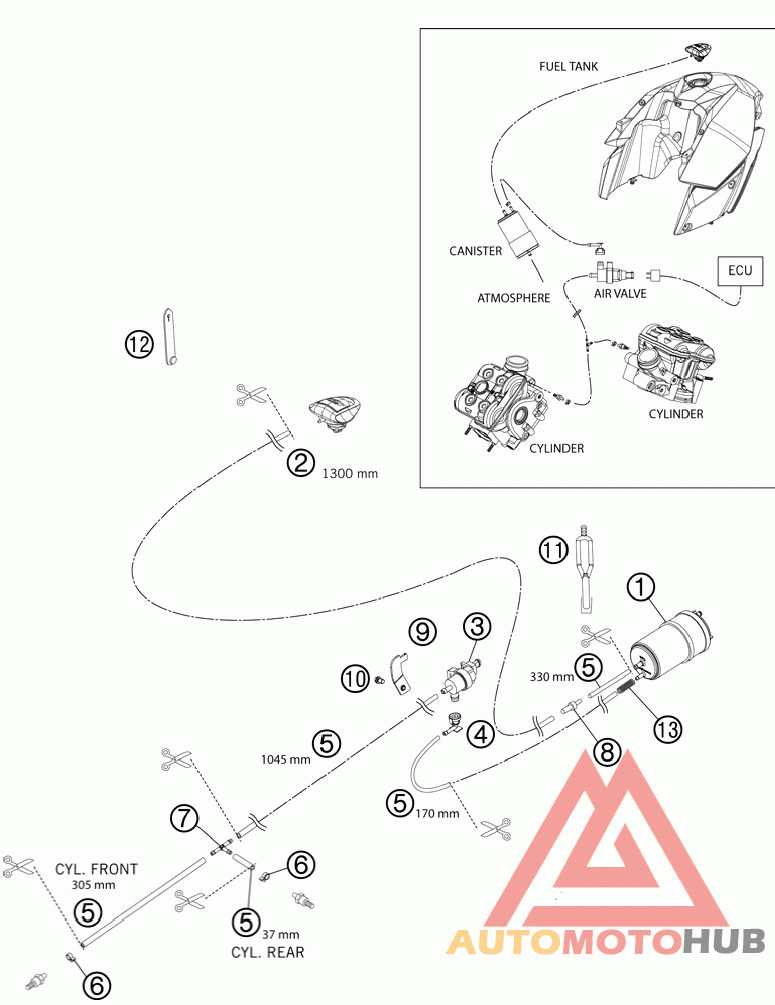 FUEL TANK
CANISTER
ATMOSPHERE
AIR VALVE
ECU
CYLINDER
CYLINDER

12
2
1300 mm
11
1
9
3
10
330 mm
5
13
4
8
5
1045 mm
5
170 mm
7
6
CYL. FRONT
305 mm
5
5
37 mm
CYL. REAR
6

AUTOMOTOHUB