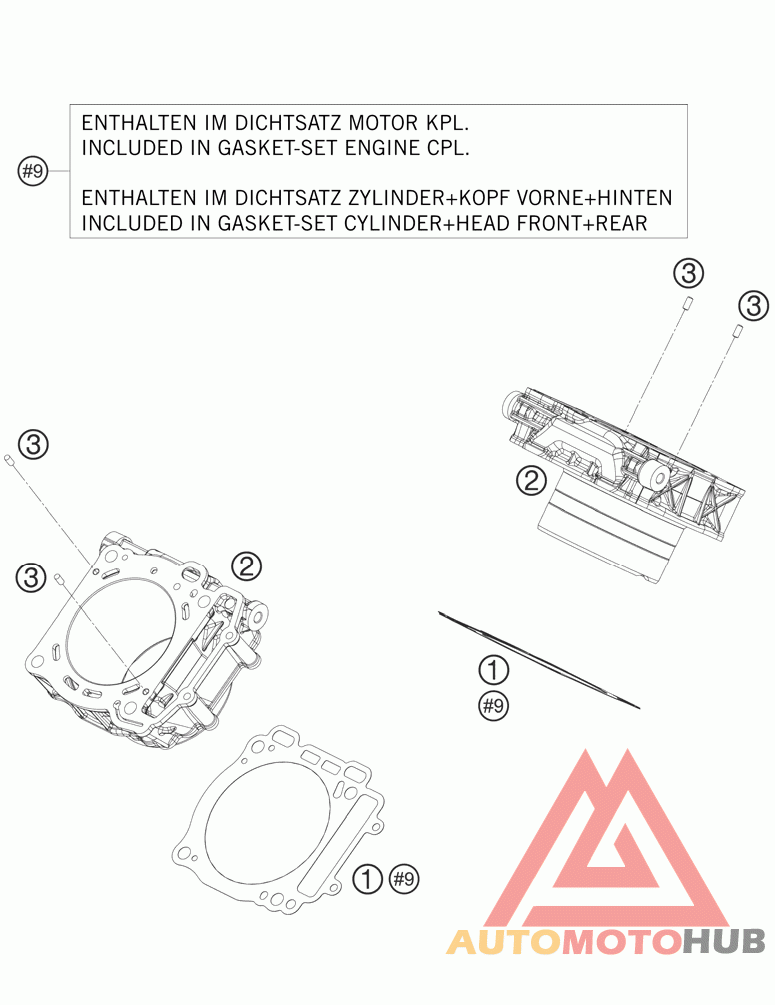 #9

ENTHALTEN IM DICHTSATZ MOTOR KPL.
INCLUDED IN GASKET-SET ENGINE CPL.

ENTHALTEN IM DICHTSATZ ZYLINDER+KOPF VORNE+HINTEN
INCLUDED IN GASKET-SET CYLINDER+HEAD FRONT+REAR

3

3

3

2

3

2

1

#9

1 #9

AUTOMOTOHUB