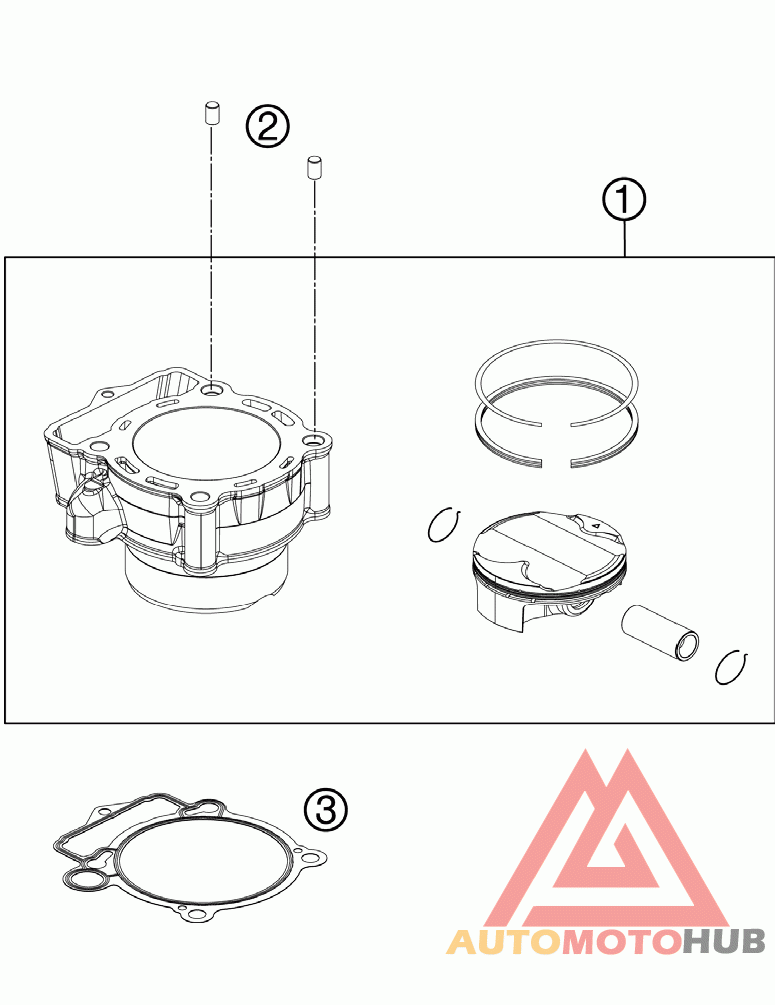 2
1
3
AUTOMOTOHUB