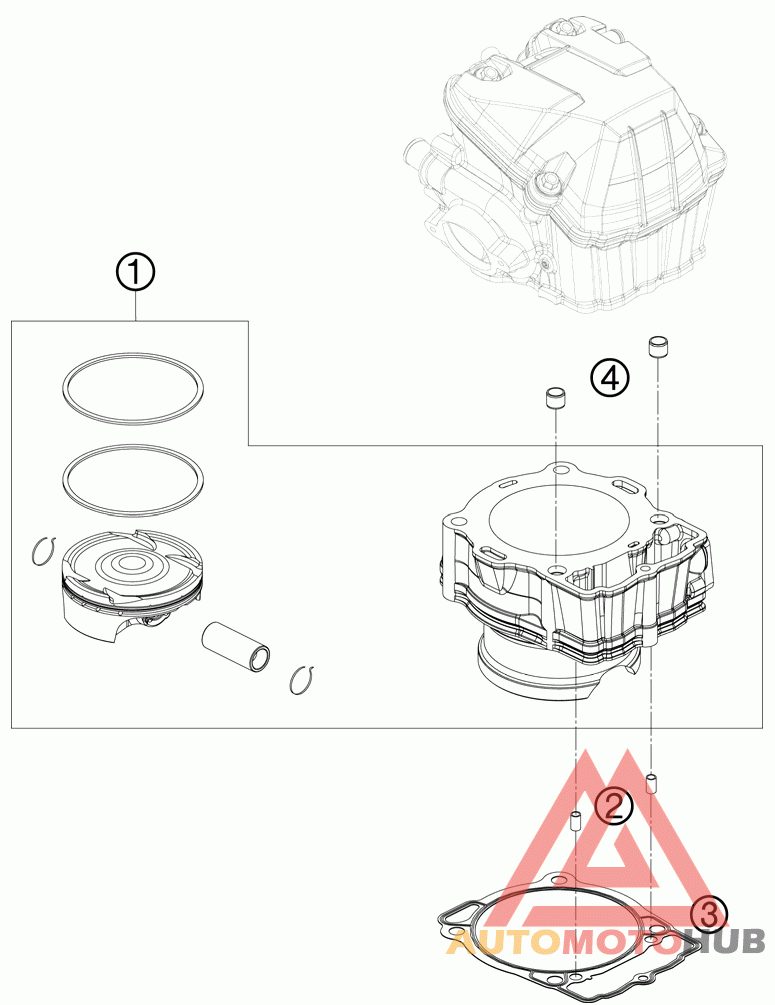 1
4
2
3
AUTOMOTOHUB