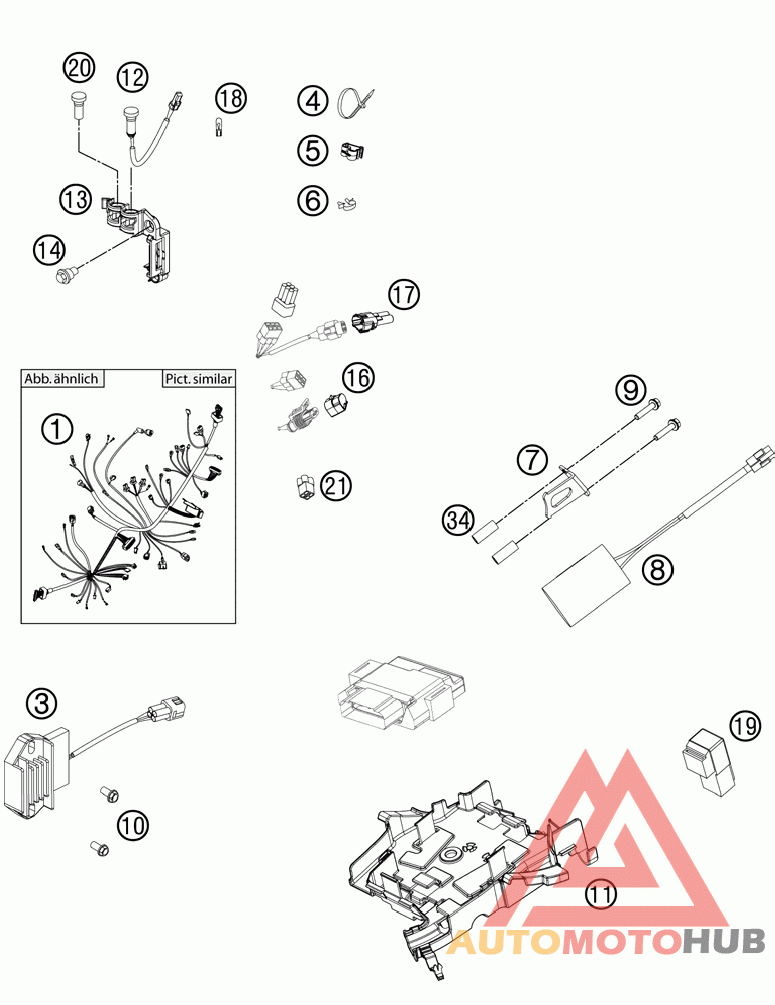 20
12
18
4
5
6
13
14
17
Abb. ähnlich
Pict. similar
1
16
9
7
21
34
8
3
19
10
11
AUTOMOTOHUB