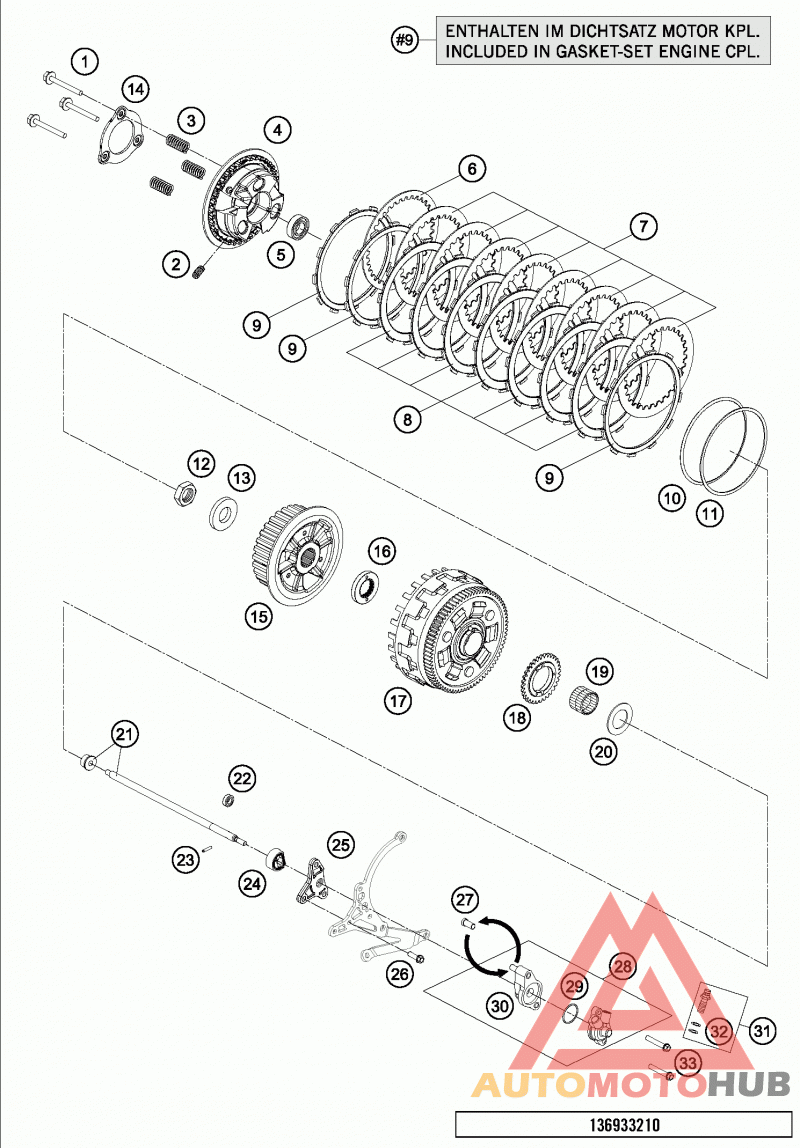 #9 ENTHALTEN IM DICHTSATZ MOTOR KPL.
INCLUDED IN GASKET-SET ENGINE CPL.

1
14
3
4
2
5
6
7
9
9
8
9
10
11
12
13
15
16
17
18
19
20
21
22
23
24
25
26
27
28
29
30
31
32
33

AUTOMOTOHUB

136933210