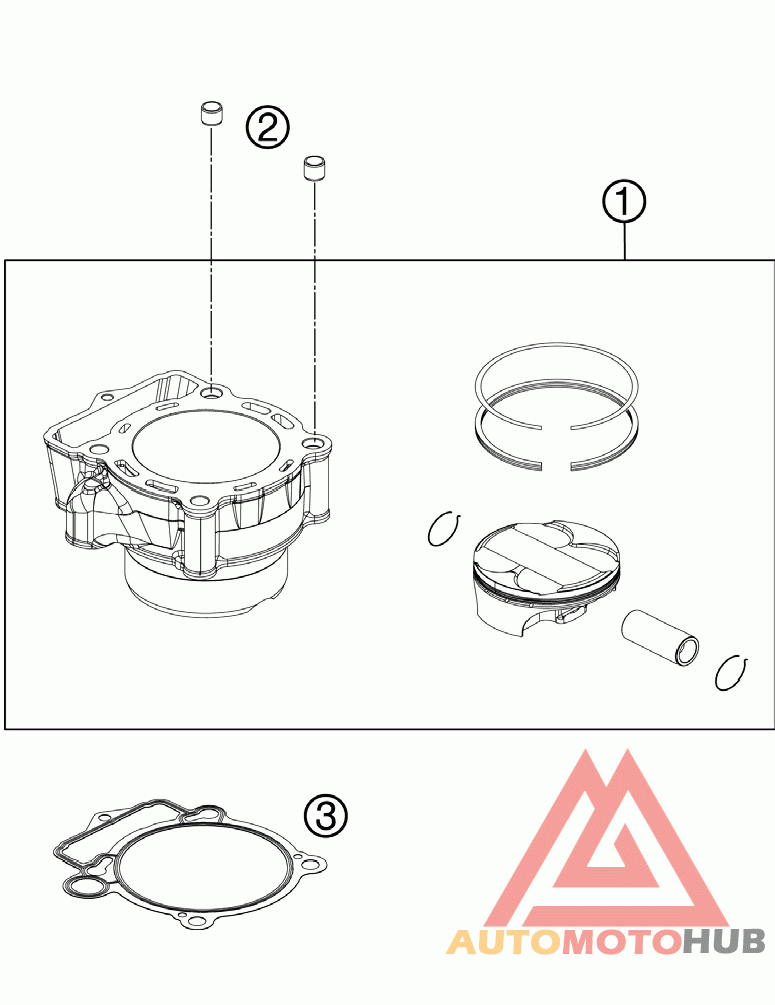 ②
①
③
AUTOMOTOHUB