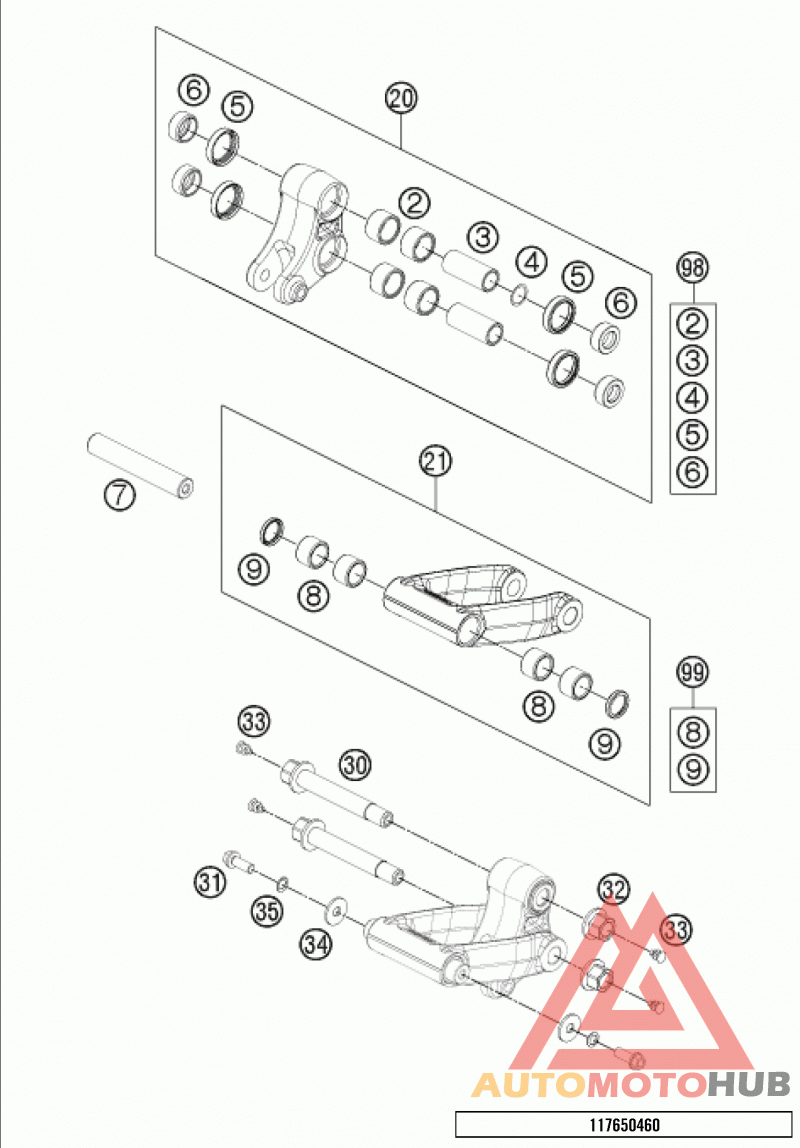 6
5
20
2
3
4
5
6
98
2
3
4
5
6
7
21
9
8
8
9
99
8
9
33
30
31
35
34
32
33
AUTOMOTOHUB
117650460