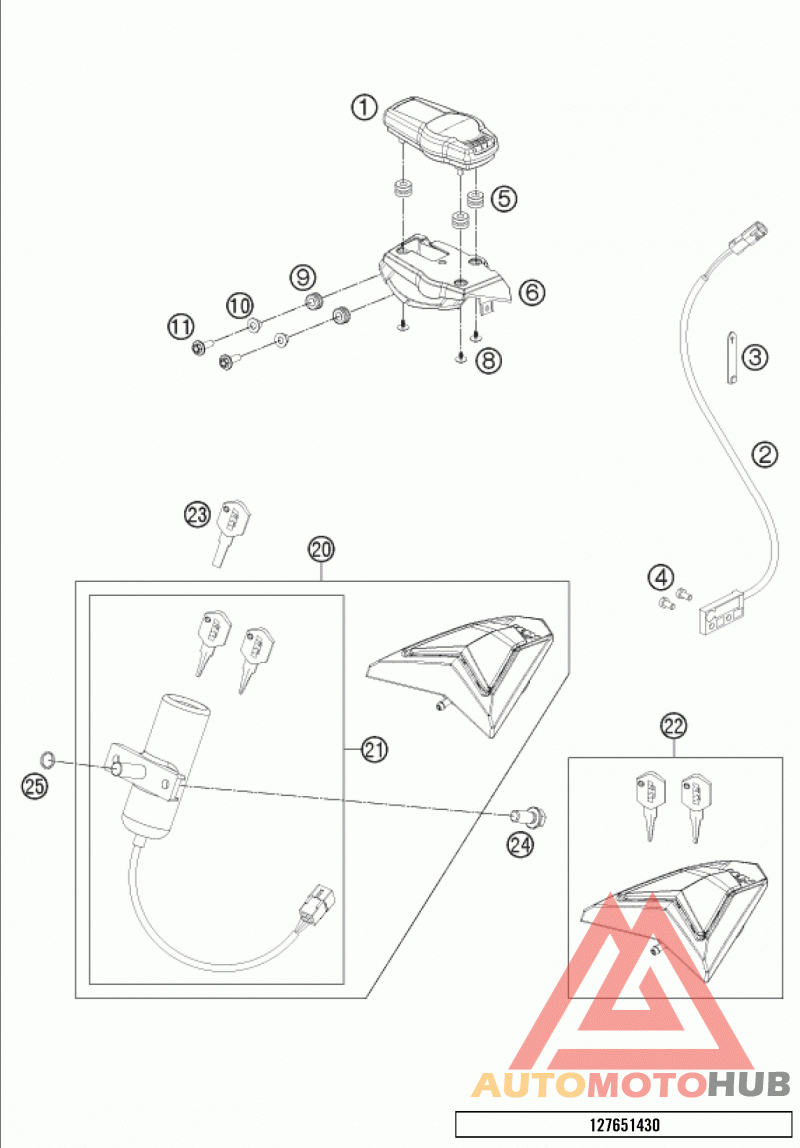 1
5
9
6
10
11
8
3
2
23
20
4
21
22
25
24
AUTOMOTOHUB
127651430