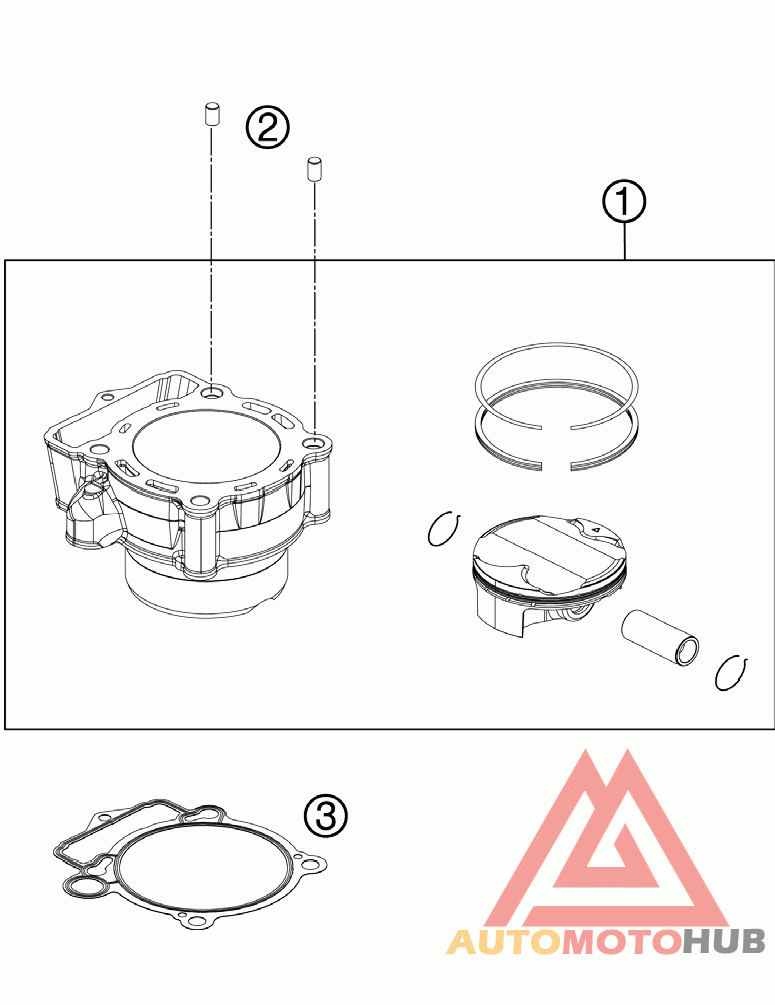 ②

①

③

AUTOMOTOHUB