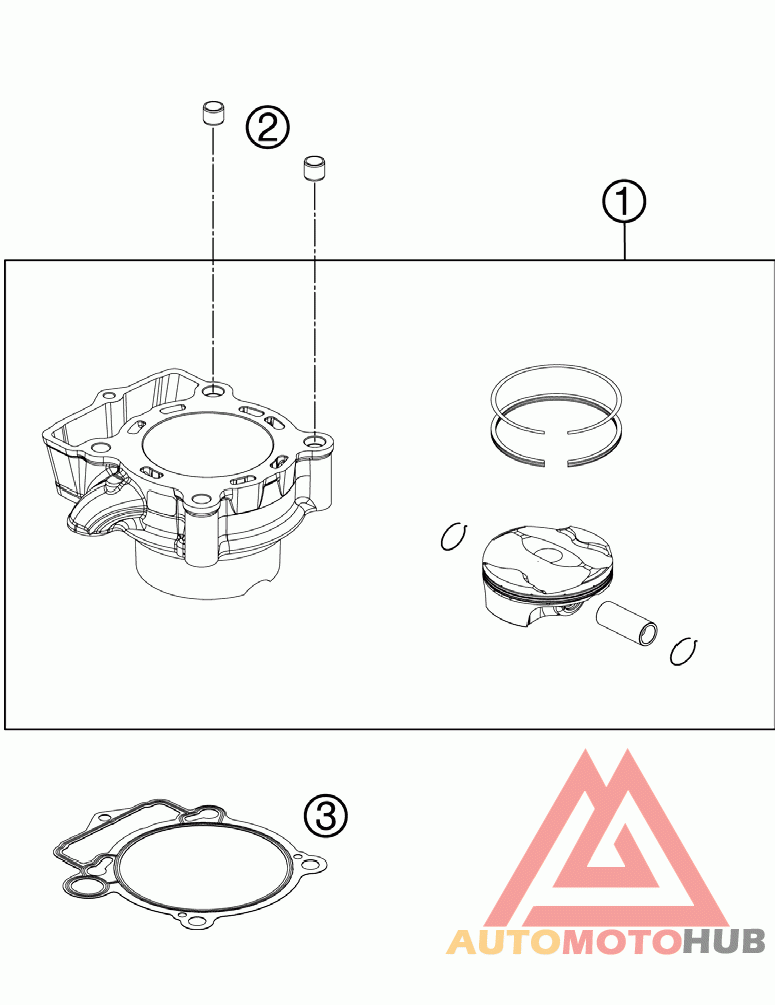 2

1

3

AUTOMOTOHUB