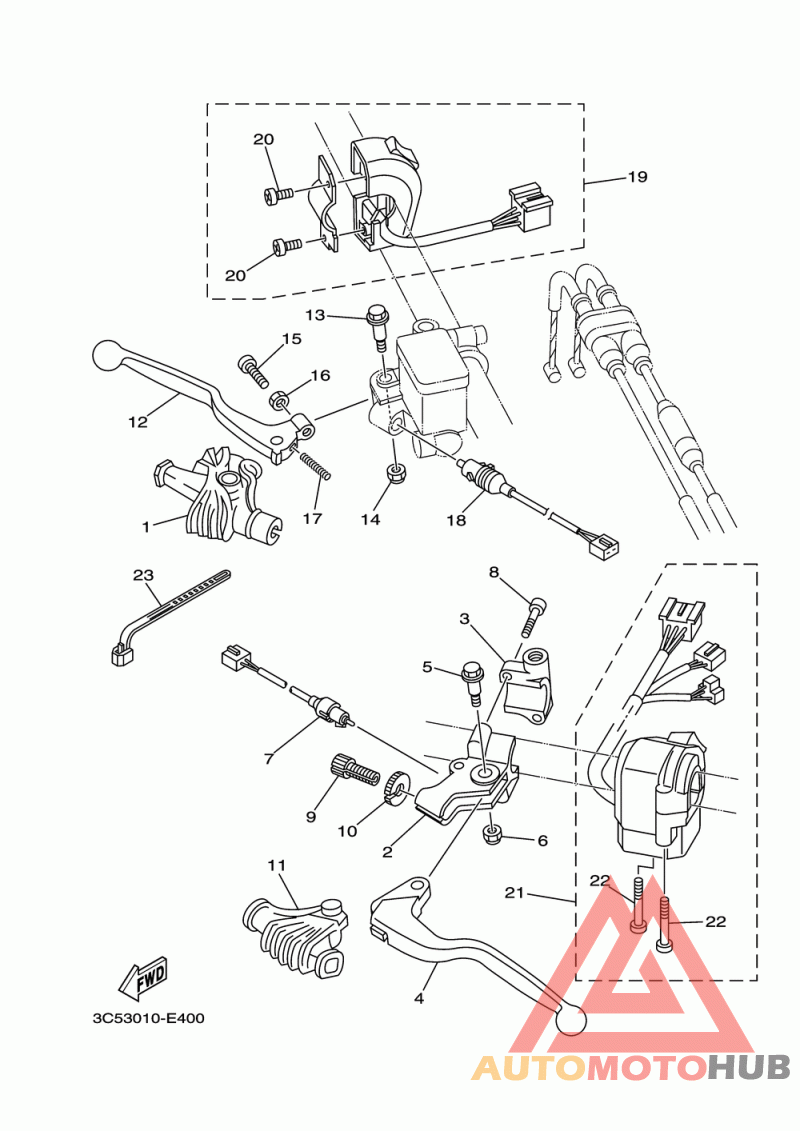 20
19
20
13
15
16
12
1
17
14
18
23
8
3
5
7
9
10
2
6
11
21
22
22
4
FWD
3C53010-E400
AUTOMOTOHUB