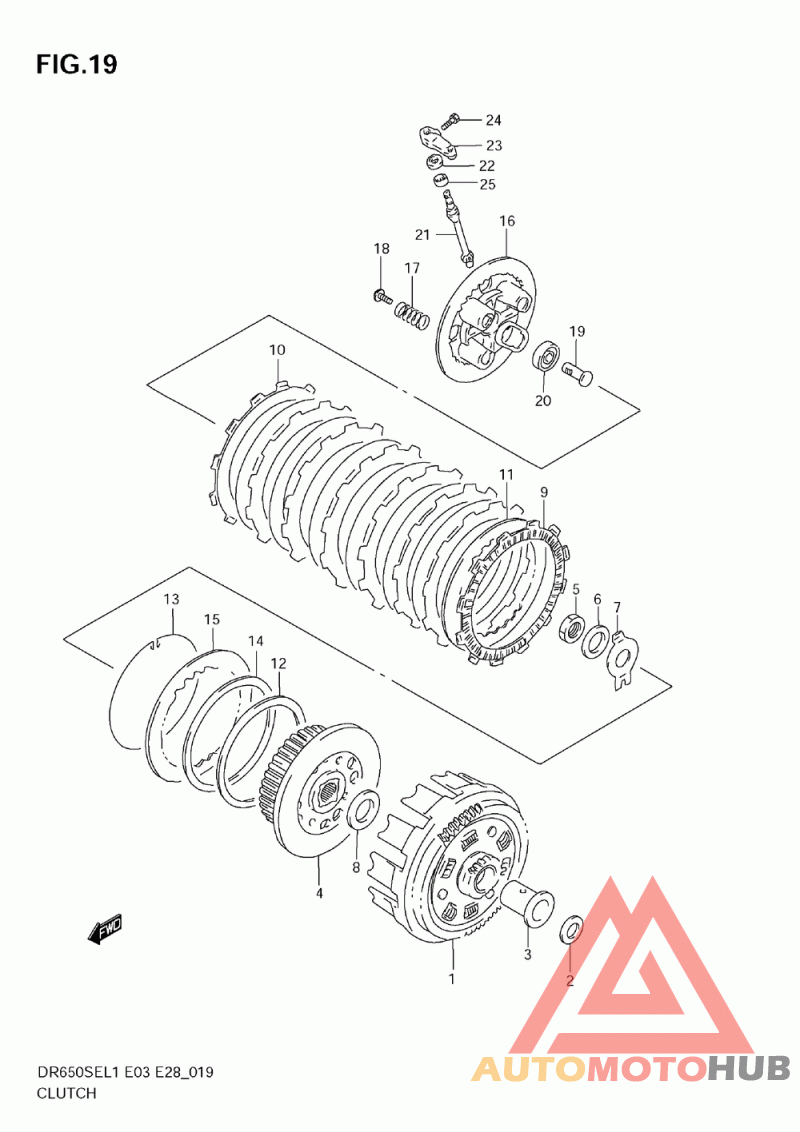 FIG.19

24
23
22
25
21
16
18
17
19
20
10
11
9
5
6
7
13
15
14
12
4
8
1
3
2
FWD

DR650SEL1 E03 E28_019
CLUTCH

AUTOMOTOHUB