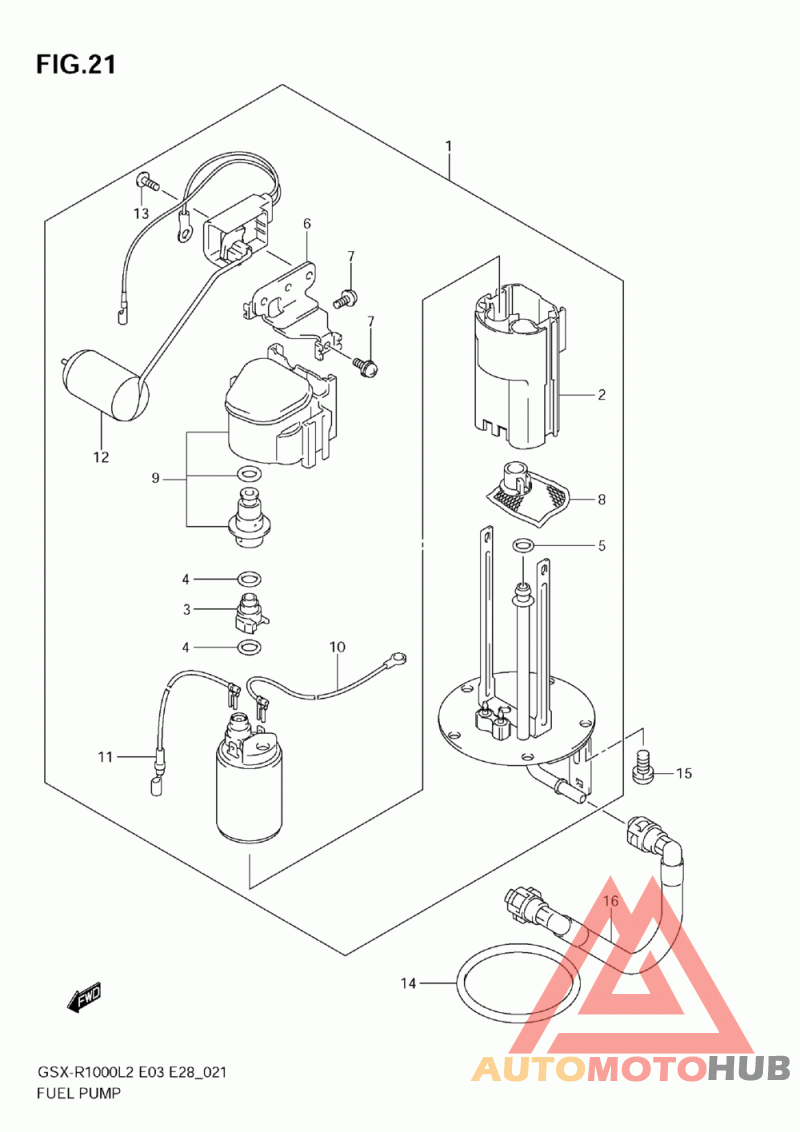 FIG.21

1
13
6
7
7
2
12
9
8
5
4
3
4
10
11
15
16
14
FWD

GSX-R1000L2 E03 E28_021
FUEL PUMP

AUTOMOTOHUB