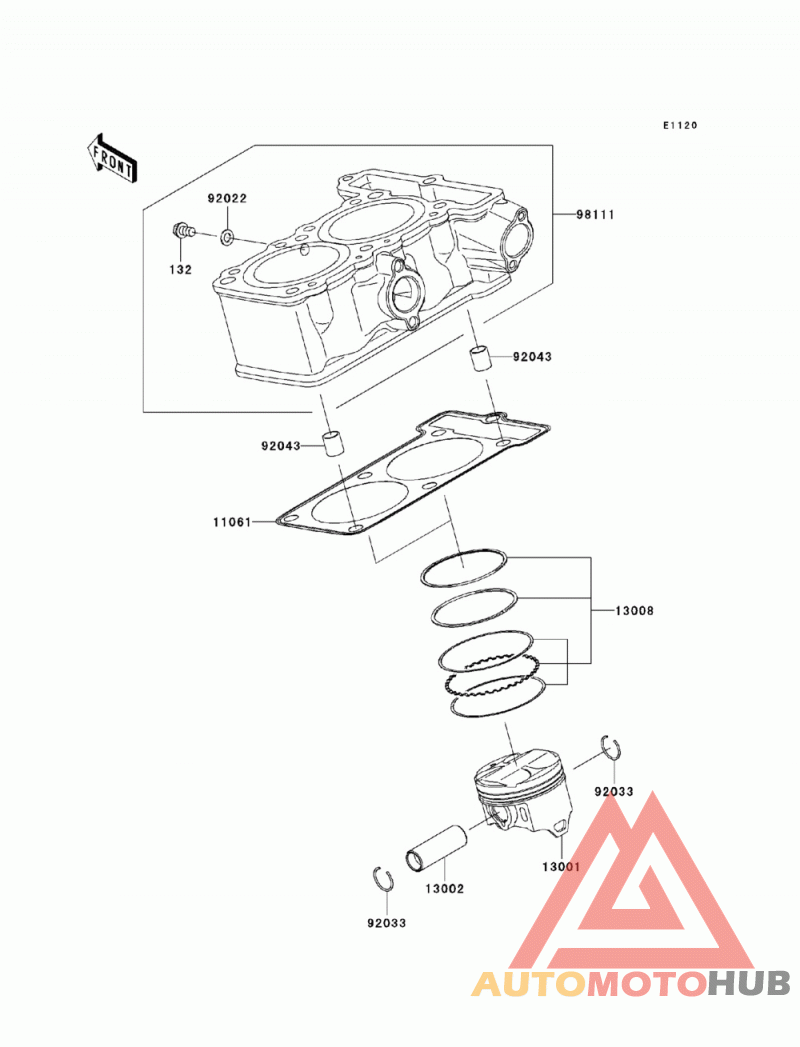 E1120

FRONT

92022

98111

132

92043

92043

11061

13008

92033

13001

13002

92033

AUTOMOTOHUB