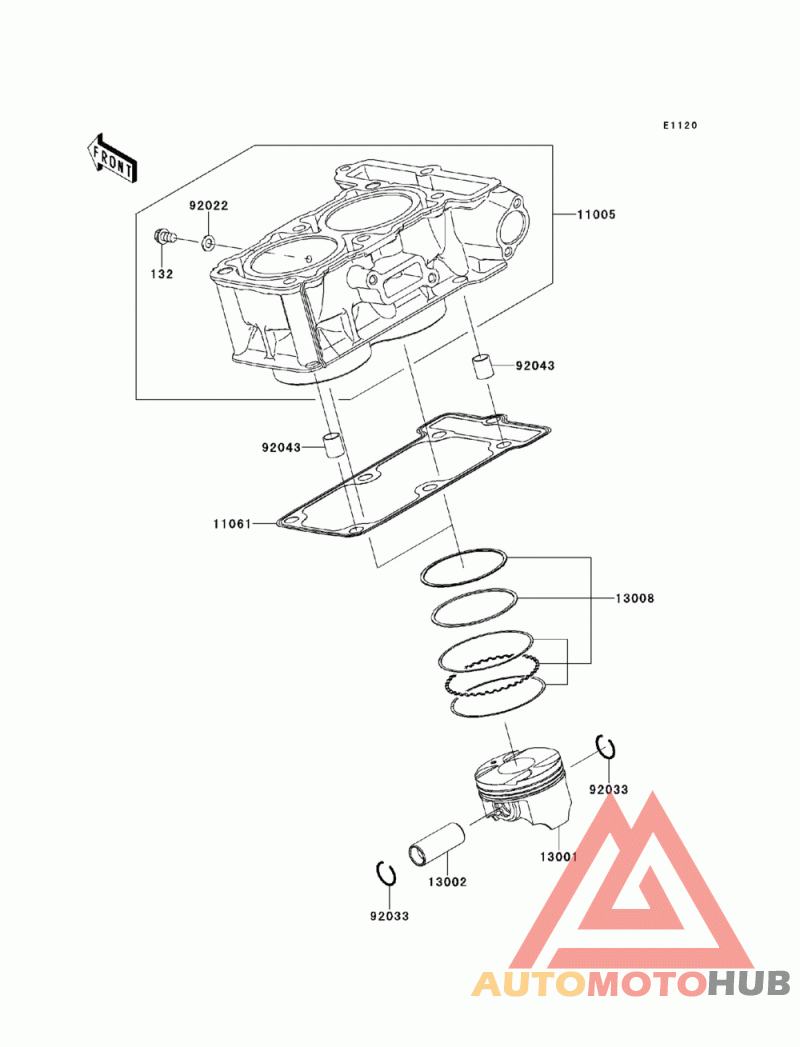 E1120

FRONT

92022

11005

132

92043

92043

11061

13008

92033

13001

13002

92033

AUTOMOTOHUB