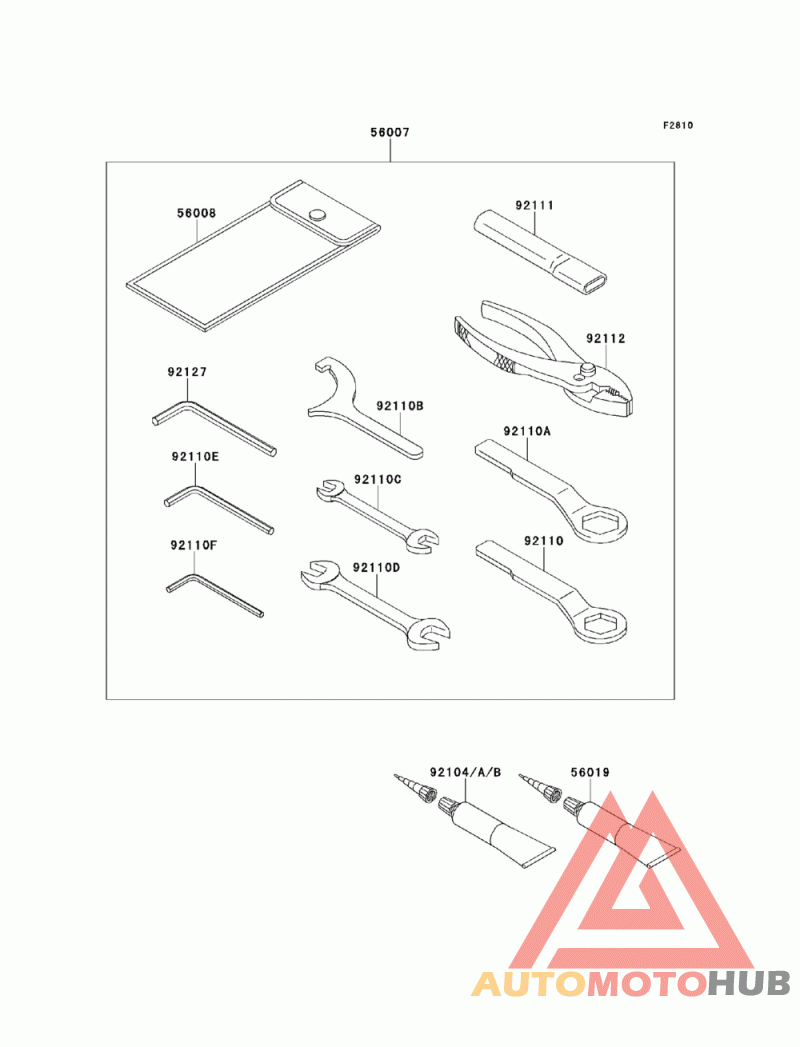 F2810

56007

56008

92111

92112

92127

92110B

92110A

92110E

92110C

92110

92110F

92110D

92104/A/B

56019

AUTOMOTOHUB