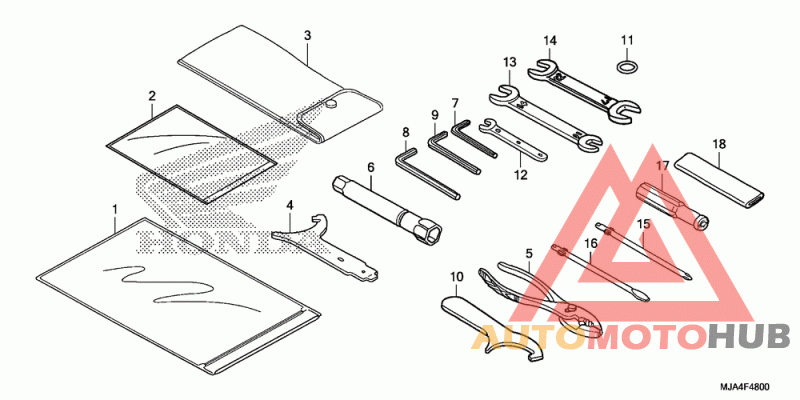 3
14
11
13
2
7
9
8
12
18
6
17
1
4
HONDA
15
5
16
10
AUTOMOTOHUB
MJA4F4800