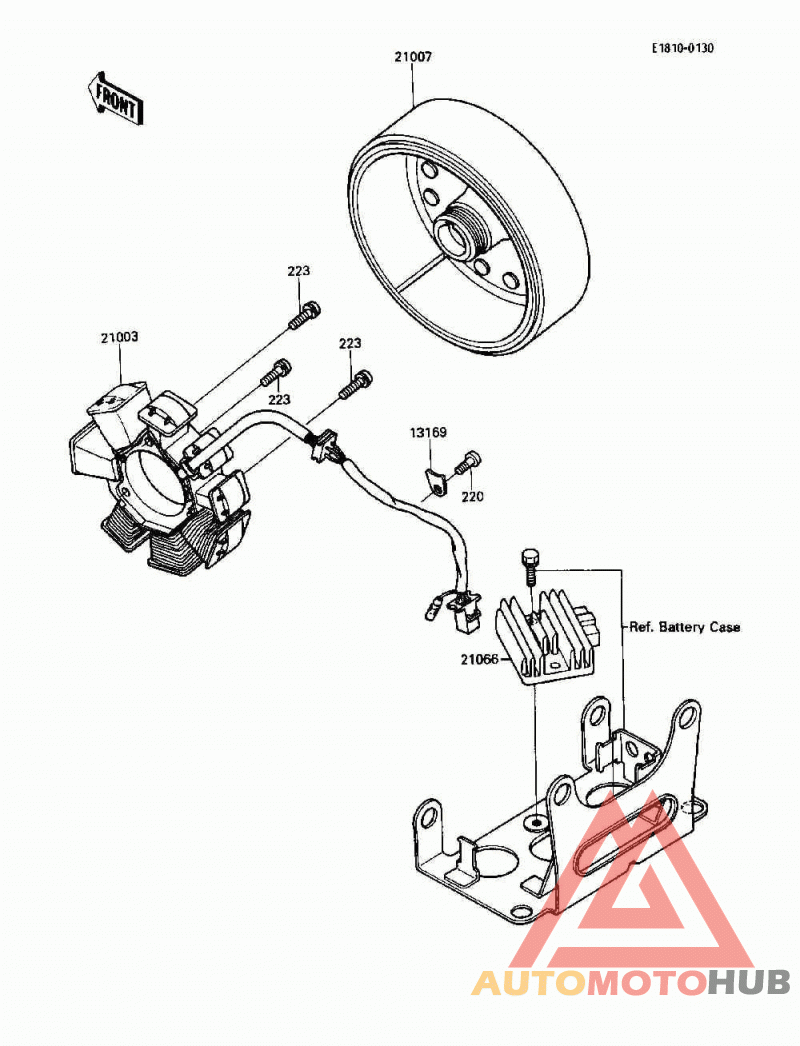 E1810-0130

FRONT

21007

223

21003

223

223

13169

220

Ref. Battery Case

21066

AUTOMOTOHUB