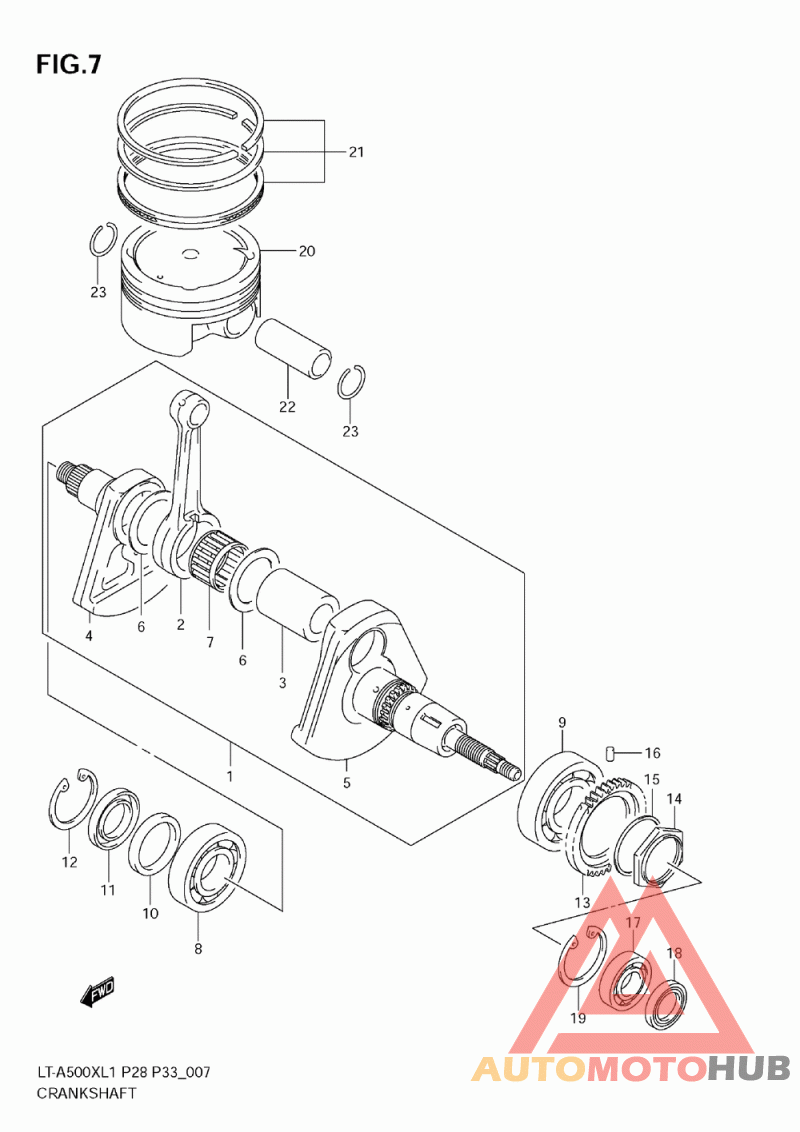 FIG.7

21
20
23
22
23
4
6
2
7
6
3
5
1
9
16
15
14
13
12
11
10
8
17
18
19
FWD

LT-A500XL1 P28 P33_007
CRANKSHAFT

AUTOMOTOHUB