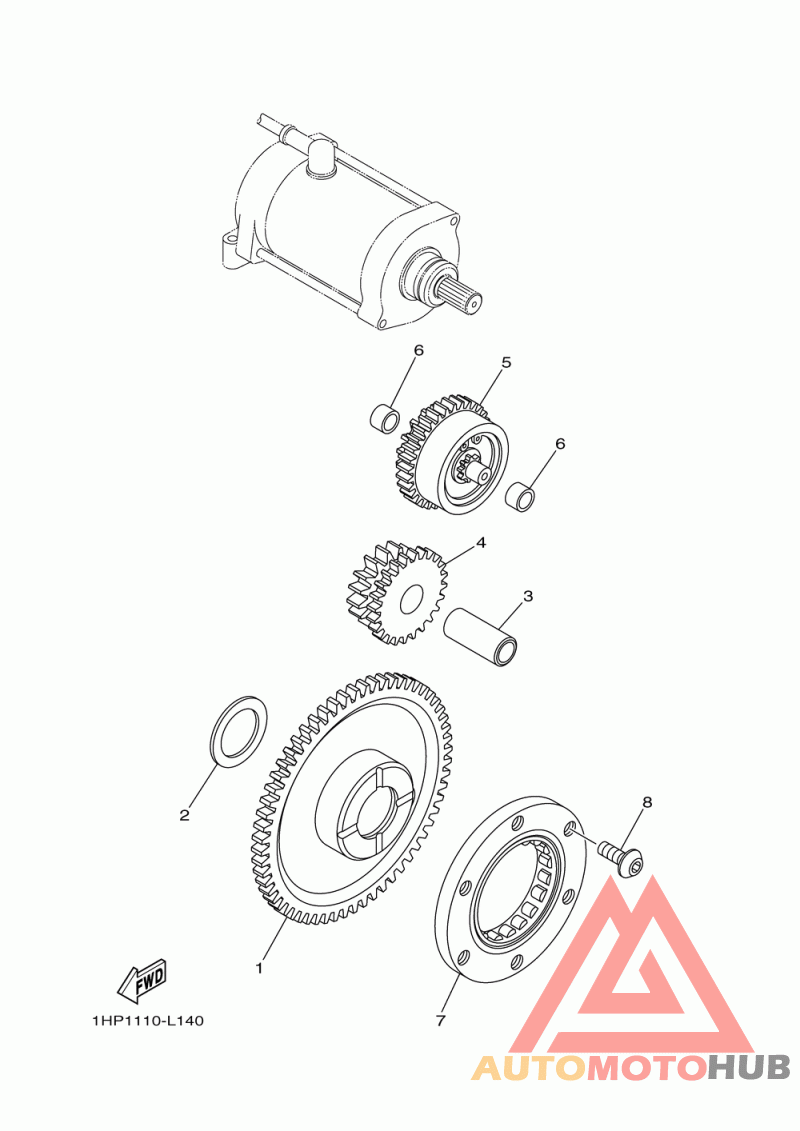 6
5
6
4
3
2
8
1
7
FWD
1HP1110-L140
AUTOMOTOHUB