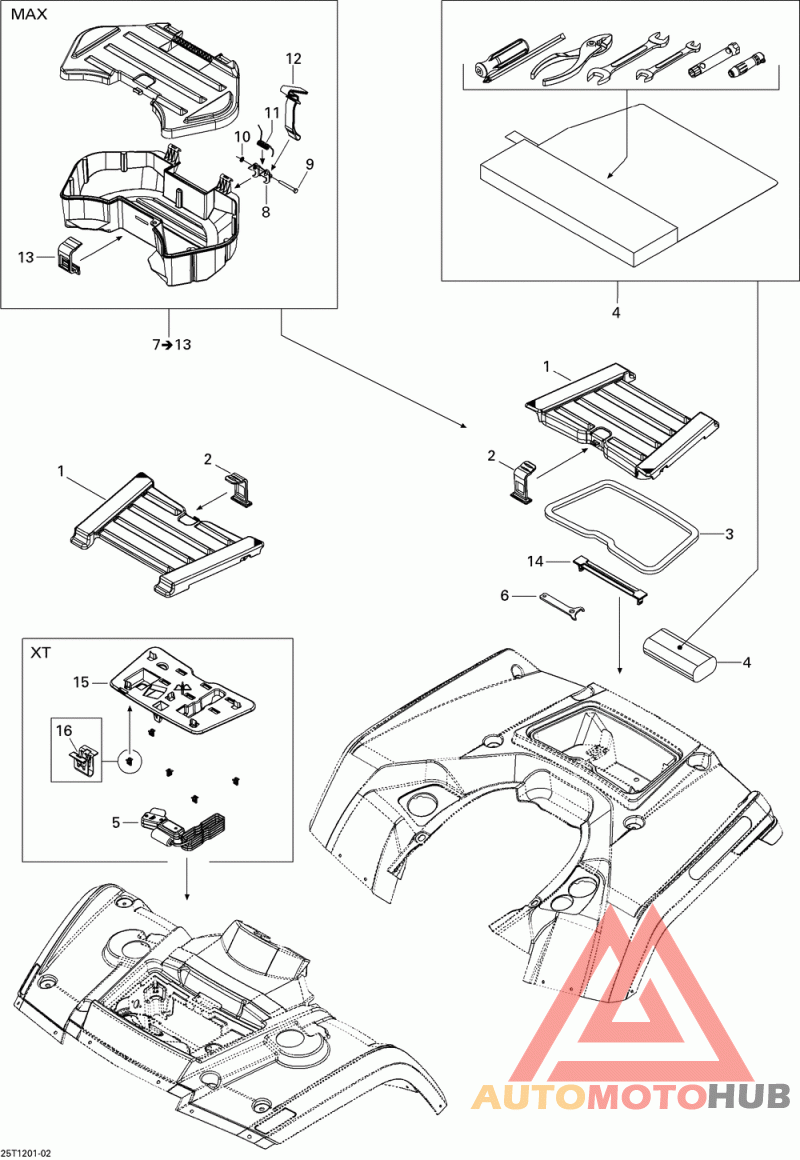 MAX

12

11

10

9

8

13

7→13

4

1

2

1

2

3

14

6

4

XT

15

16

5

AUTOMOTOHUB

25T1201-02