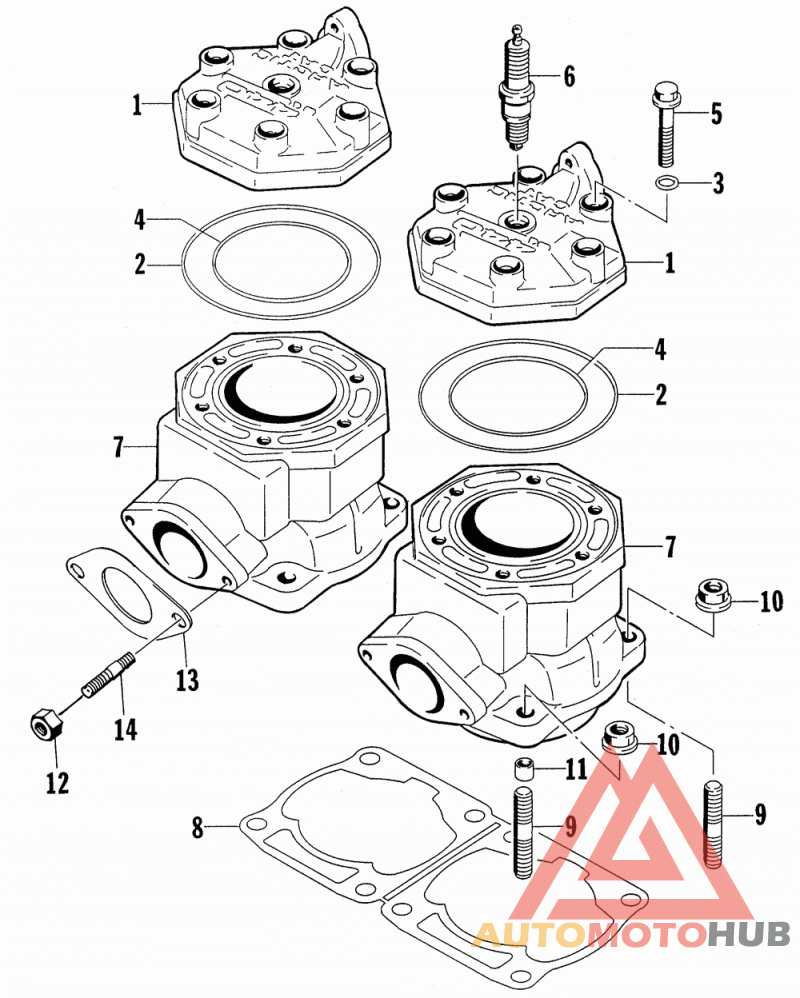 1
6
5
3
4
2
1
4
2
7
7
10
13
14
12
10
11
9
9
8
AUTOMOTOHUB