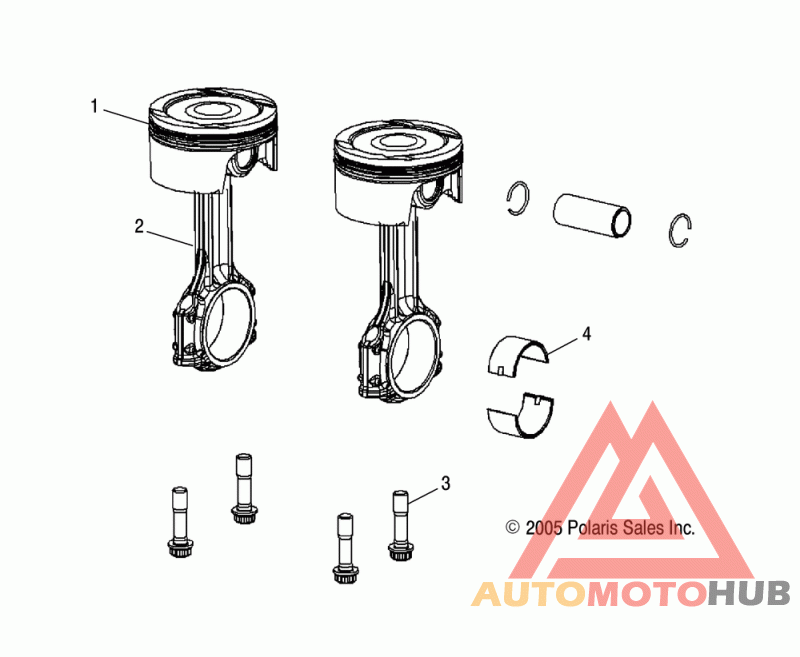 1
2
4
3
© 2005 Polaris Sales Inc.
AUTOMOTOHUB