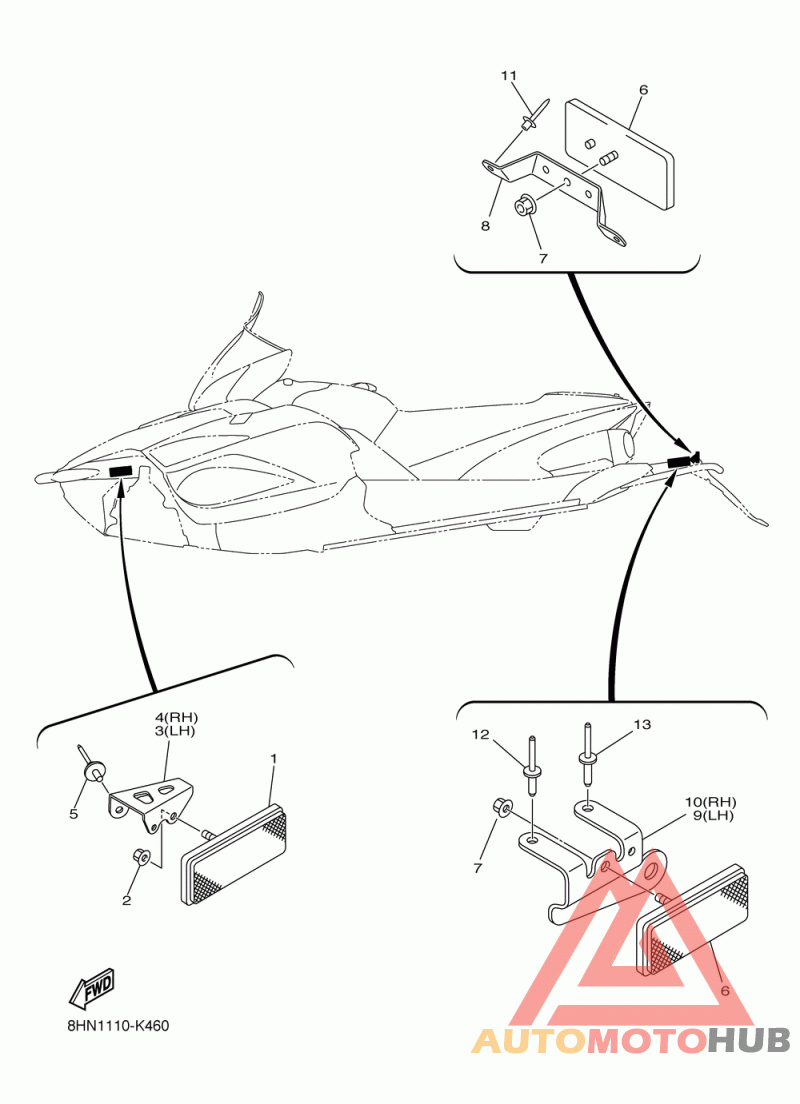 11
6
8
7
4(RH)
3(LH)
1
5
2
12
13
10(RH)
9(LH)
7
6
FWD
8HN1110-K460
AUTOMOTOHUB