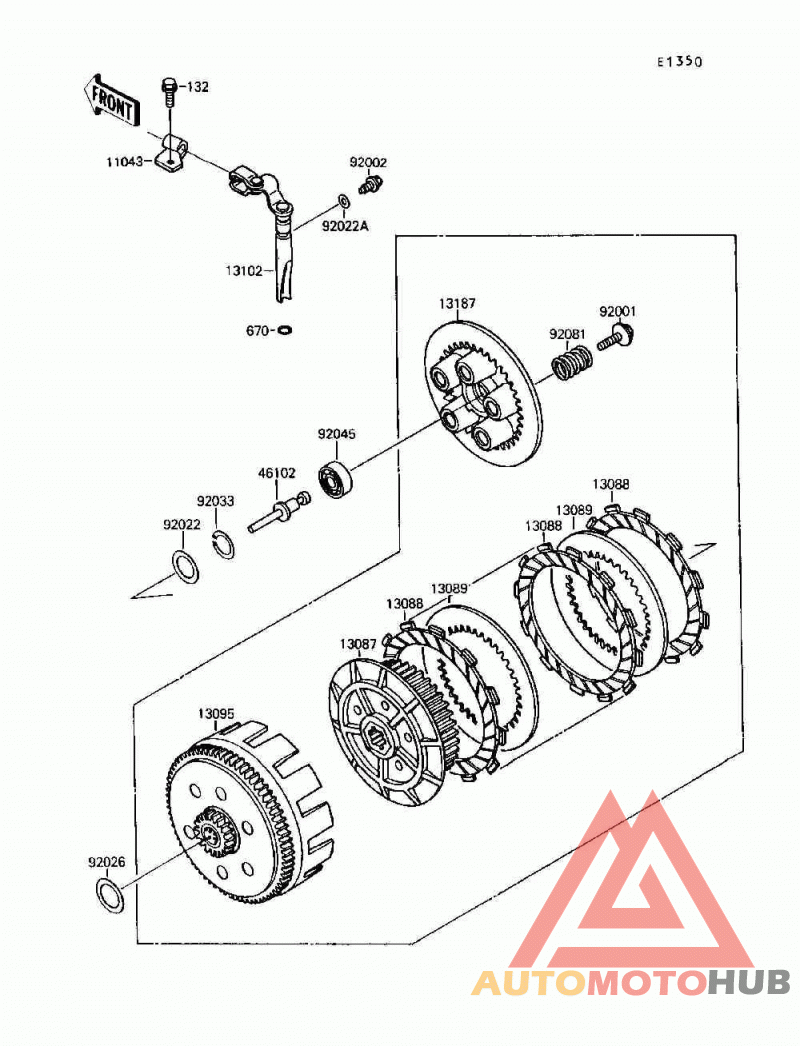 E1350

FRONT

132

11043

92002

92022A

13102

670

13187

92001

92081

92045

46102

92033

92022

13088

13089

13088

13089

13088

13087

13095

92026

AUTOMOTOHUB