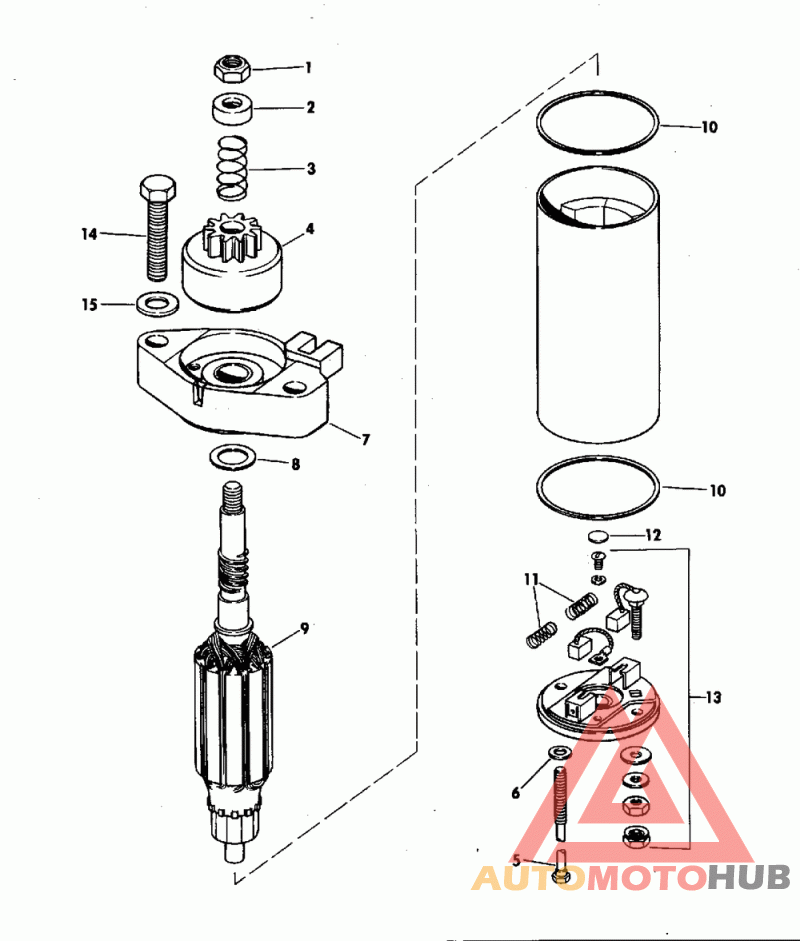 1
2
3
14
4
15
7
8
9
10
10
12
11
13
6
5
AUTOMOTOHUB