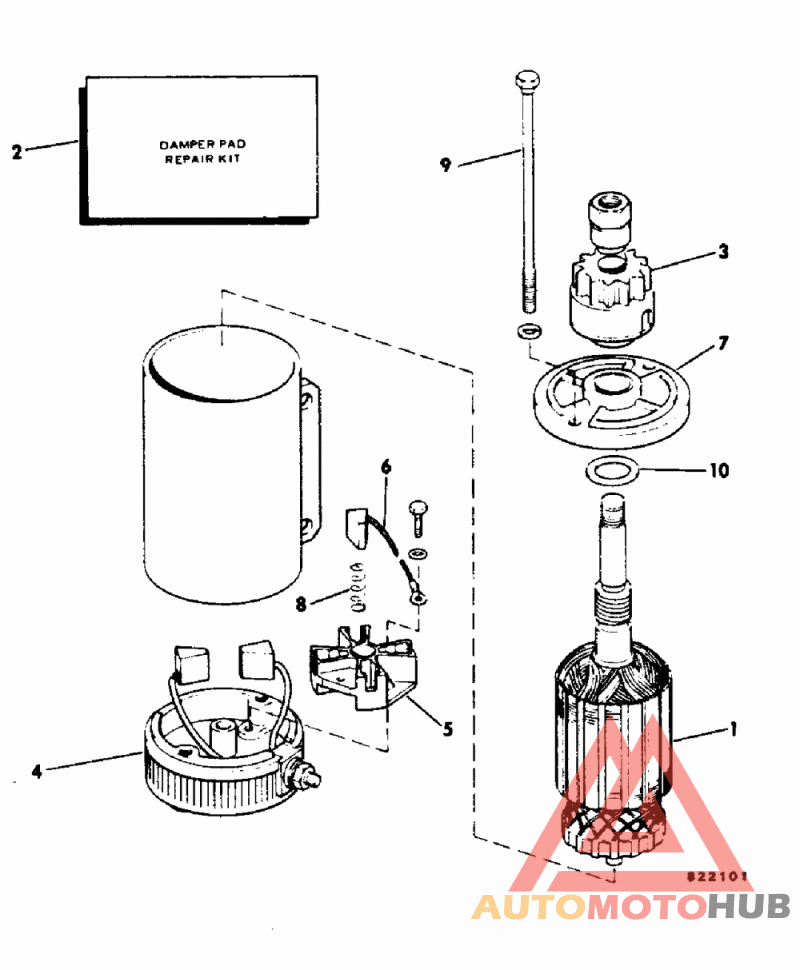 2
DAMPER PAD
REPAIR KIT
9
3
7
10
6
8
5
4
1
822101
AUTOMOTOHUB