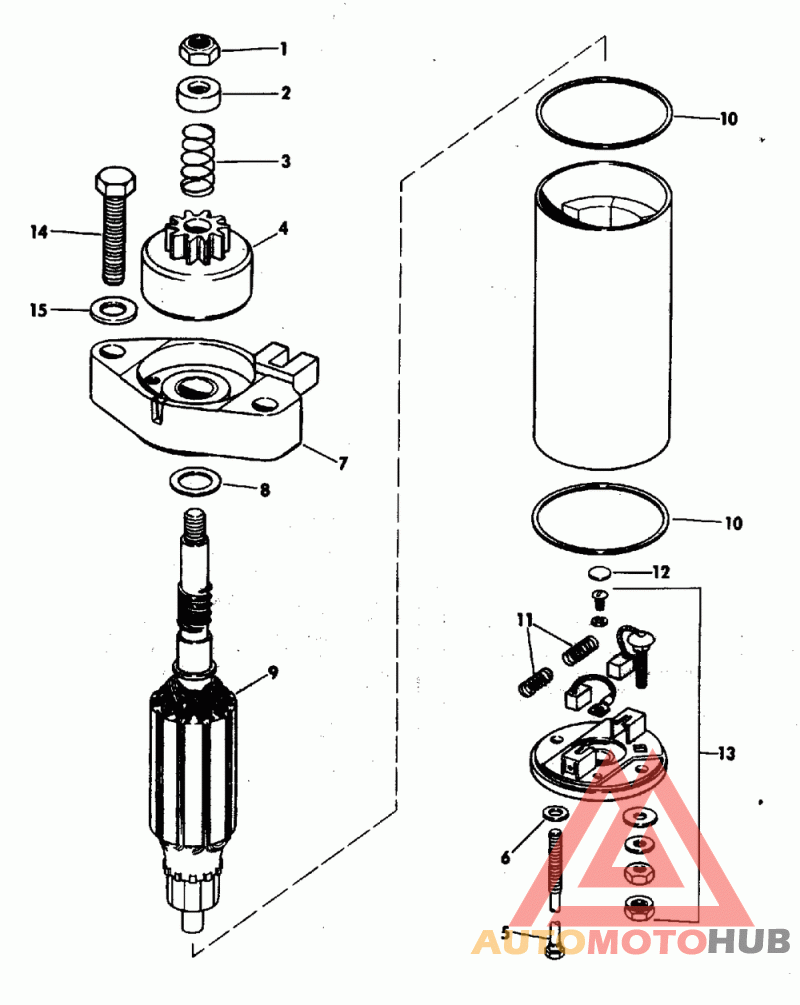 1
2
3
14
4
15
7
8
9
10
10
12
11
13
6
5
AUTOMOTOHUB