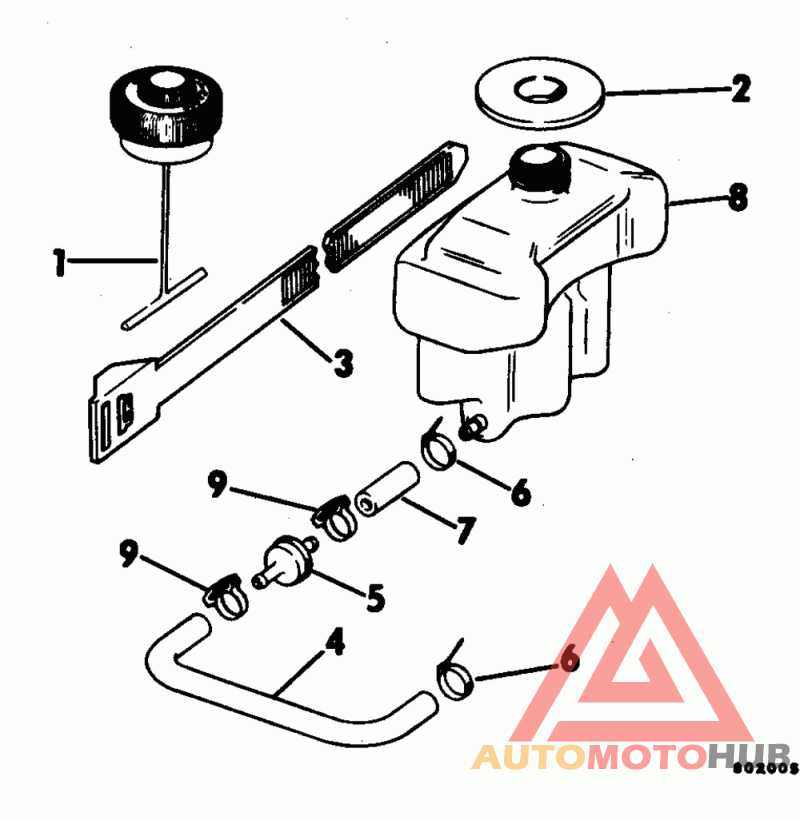 2
8
1
3
6
9
7
9
5
4
6
AUTOMOTOHUB
80200S