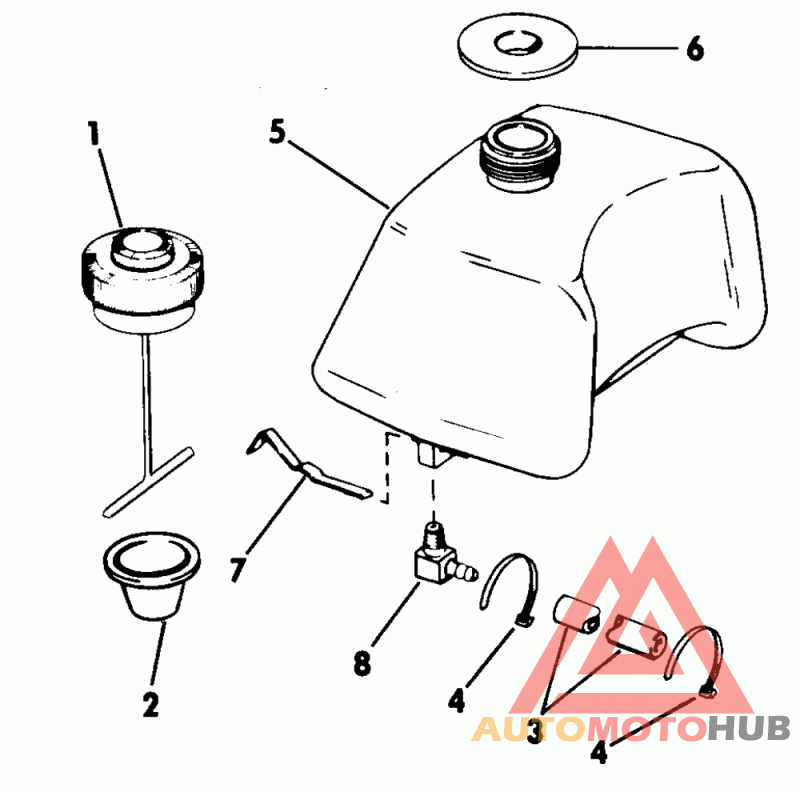 6
1
5
7
8
2
4
3
4
AUTOMOTOHUB