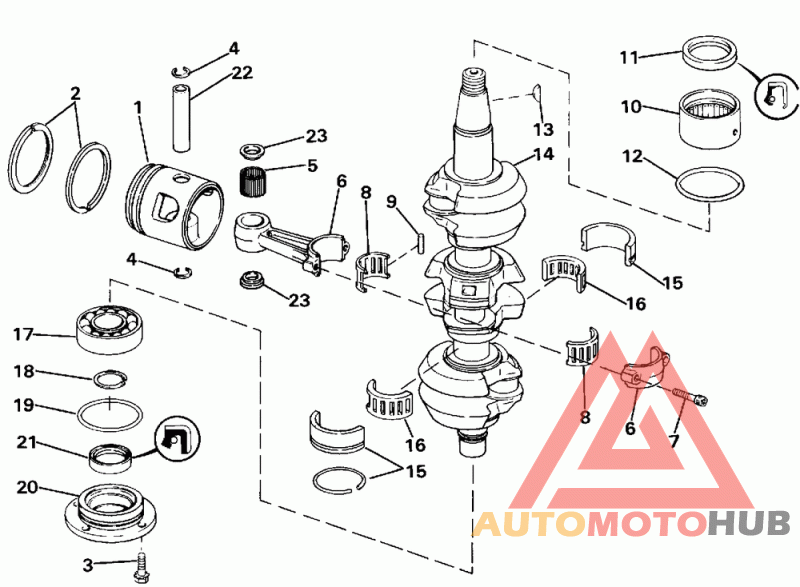 4
22
2
1
23
5
6
8
9
13
14
11
10
12
4
23
15
16
17
18
19
21
20
3
16
15
8
6
7
AUTOMOTOHUB