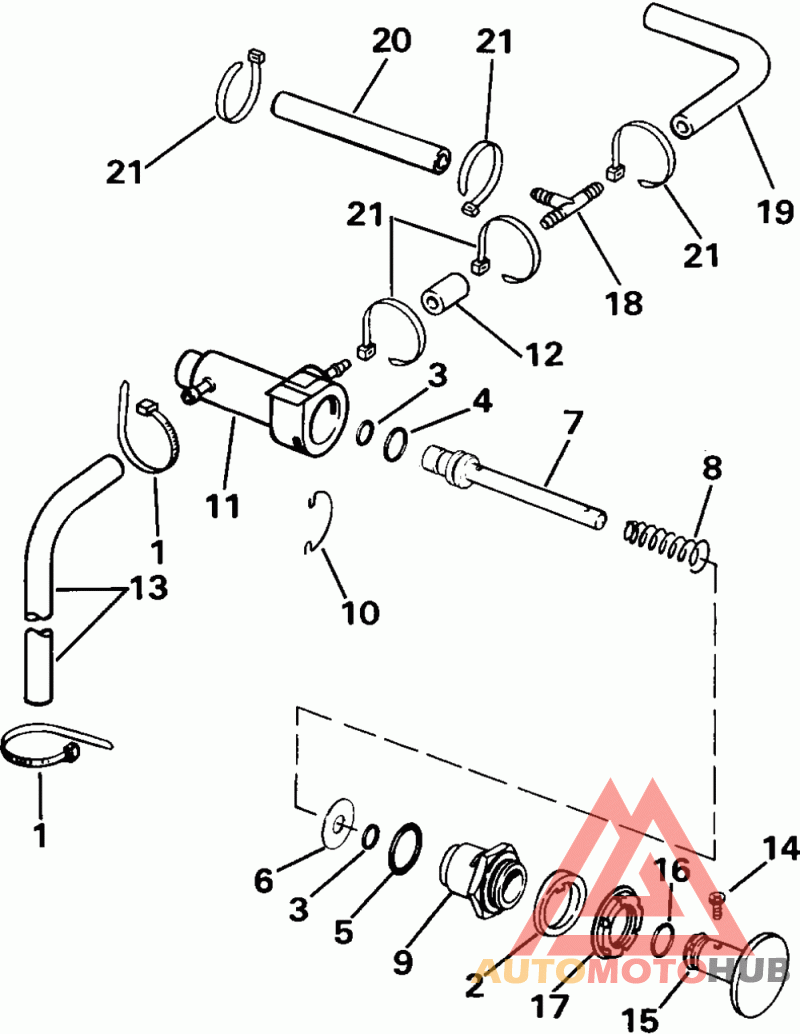 20
21
21
19
21
21
18
12
3
4
7
8
11
1
13
10
1
6
3
5
9
2
17
16
14
15
AUTOMOTOHUB