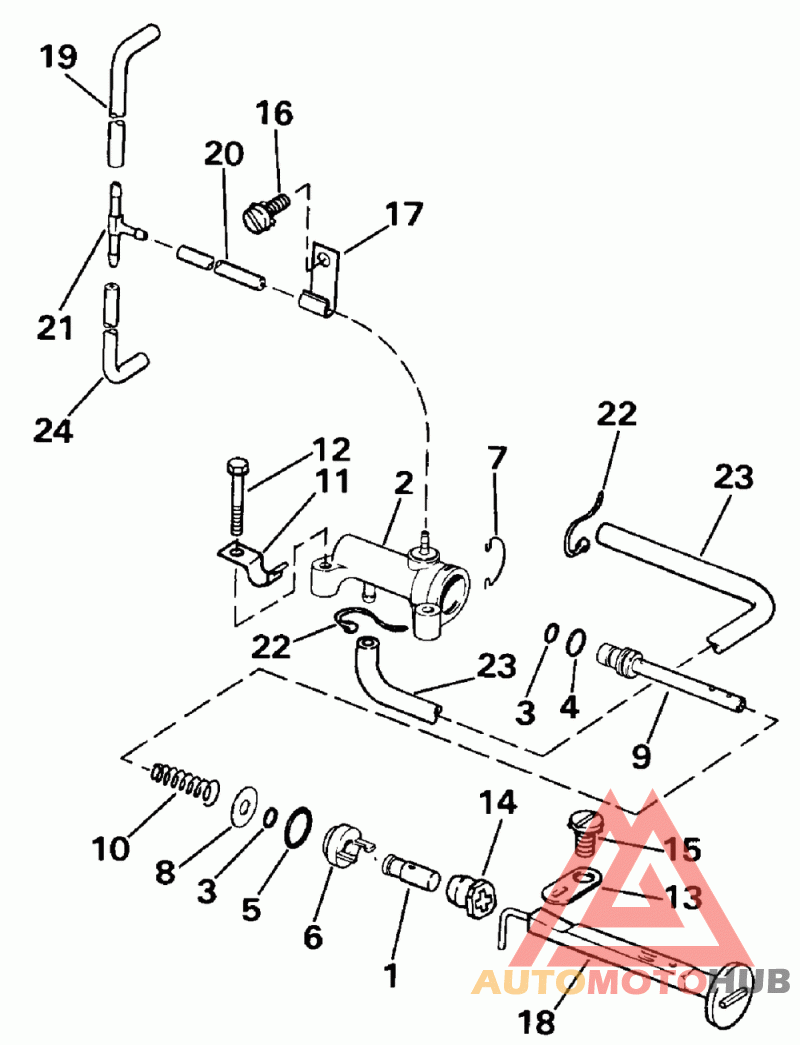 19
16
20
17
21
24
12
11
2
7
22
23
22
23
3
4
9
10
8
3
5
6
1
14
15
13
18
AUTOMOTOHUB