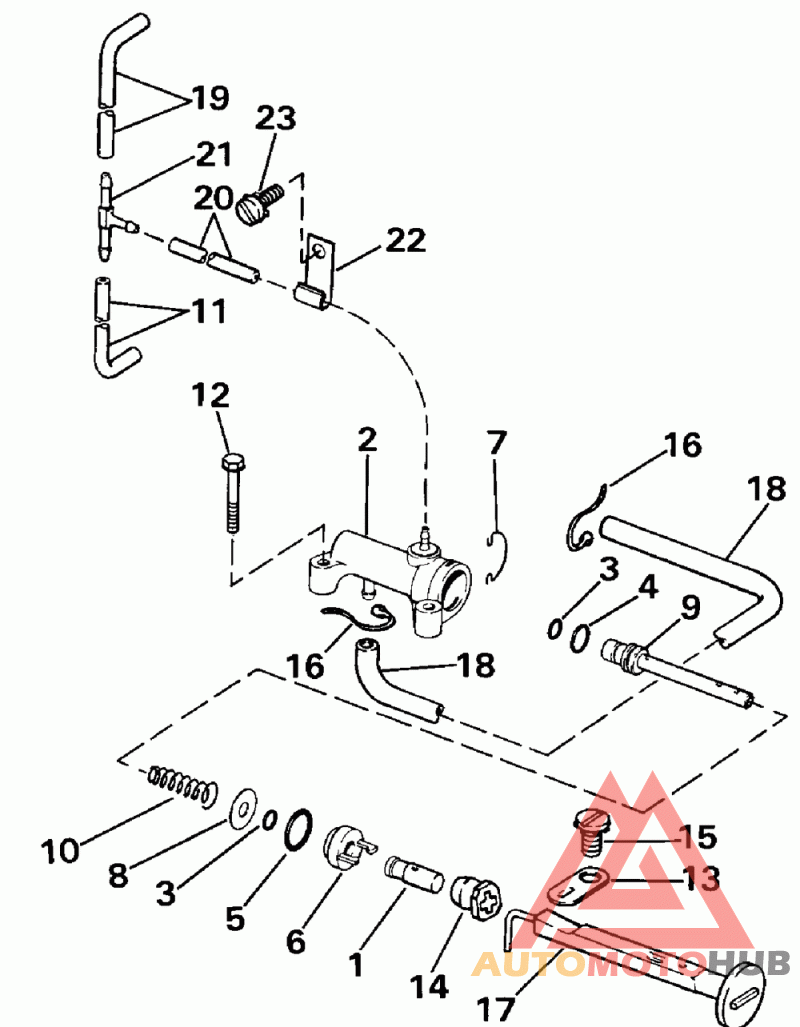 19
23
21
20
22
11
12
2
7
16
18
3
4
9
16
18
10
8
3
5
6
1
14
15
13
17
AUTOMOTOHUB