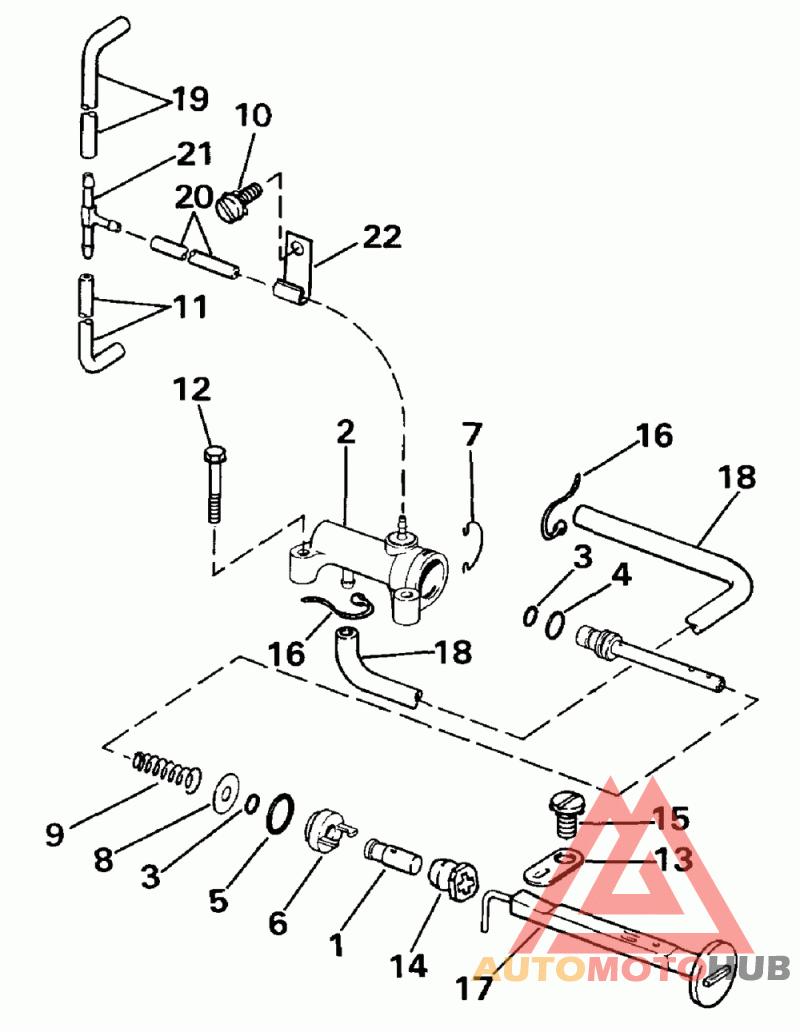 19
10
21
20
22
11
12
2
7
16
18
3
4
16
18
9
8
3
5
6
1
14
15
13
17
AUTOMOTOHUB