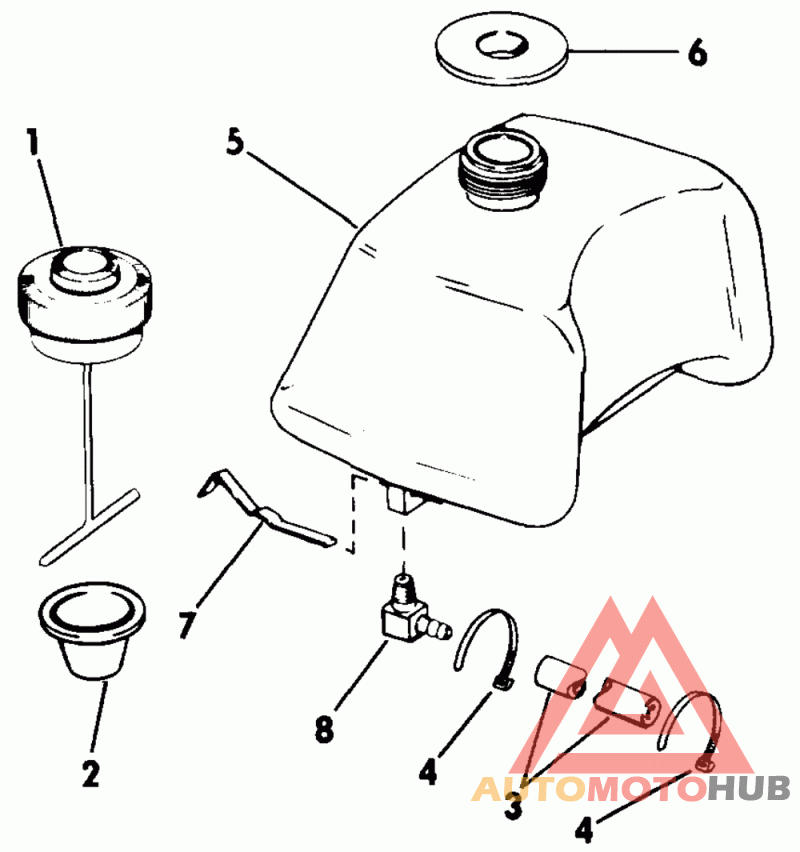 6
1
5
7
2
8
4
3
4
AUTOMOTOHUB