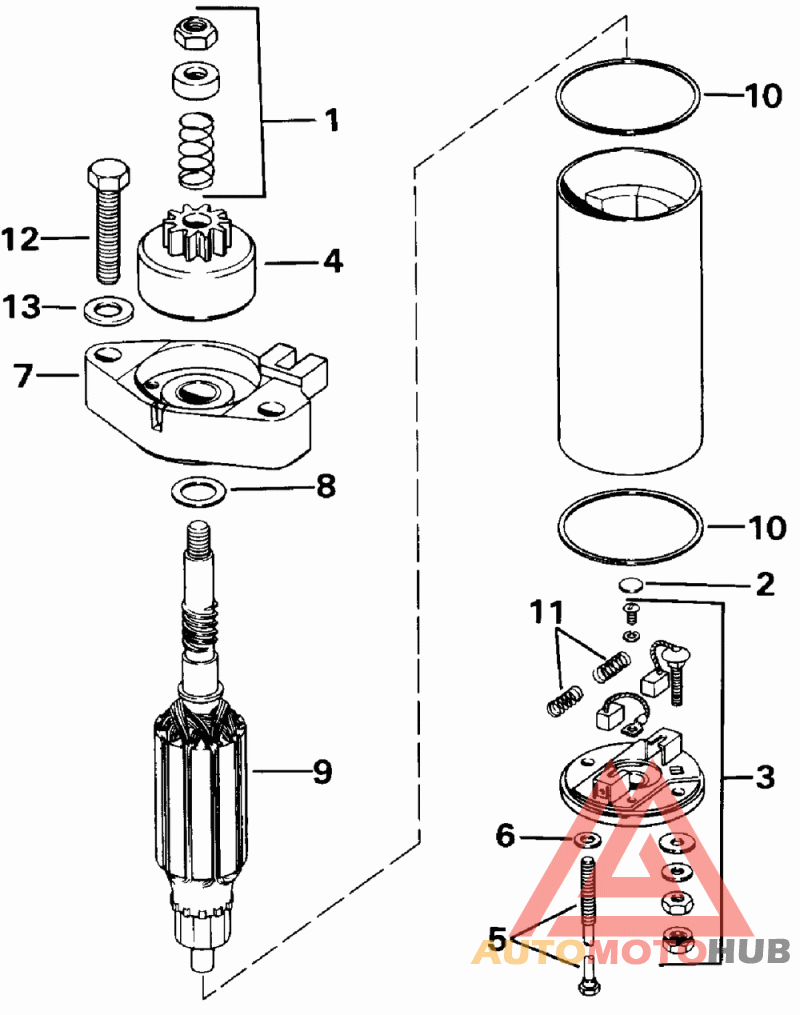 1
12
4
13
7
8
9
10
10
2
11
3
6
5
AUTOMOTOHUB