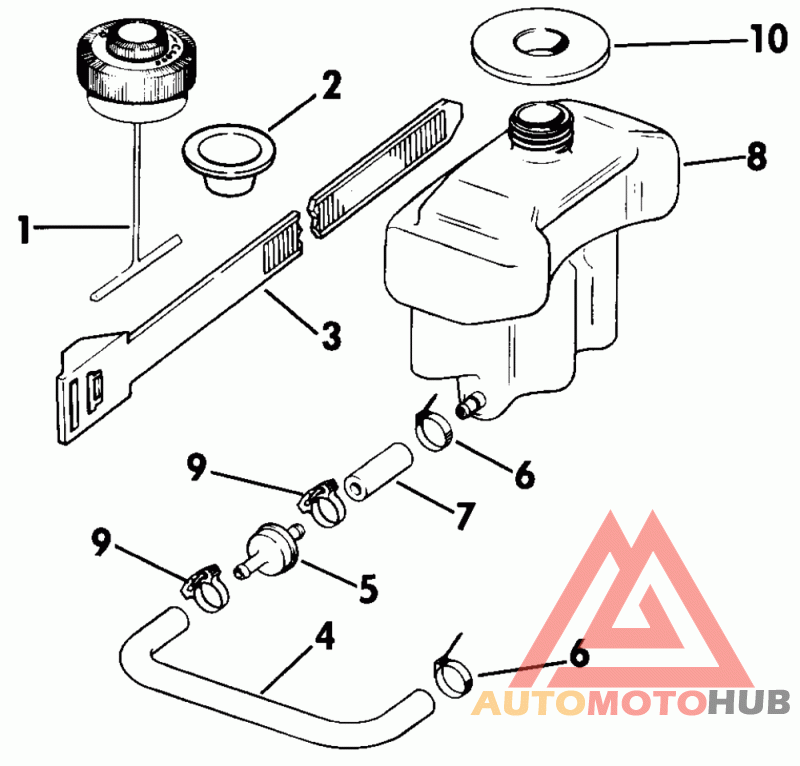 10
2
8
1
3
6
9
7
9
5
4
6
AUTOMOTOHUB