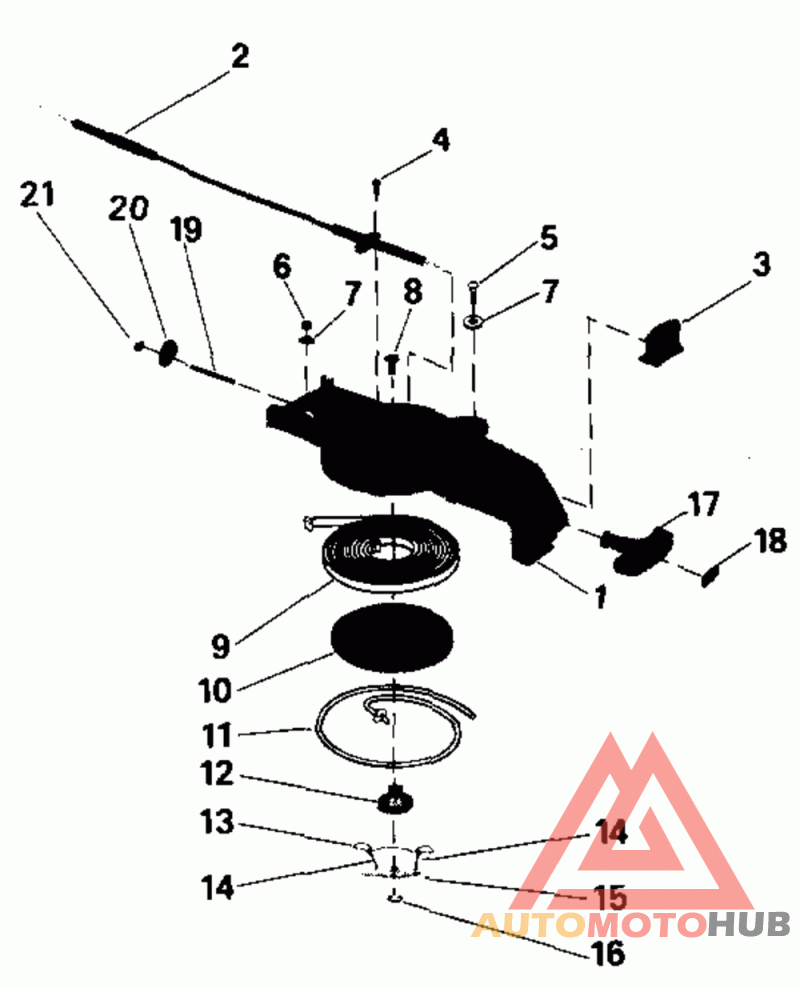 2
4
21
20
19
6
7
8
5
7
3
17
18
1
9
10
11
12
13
14
14
15
16
AUTOMOTOHUB