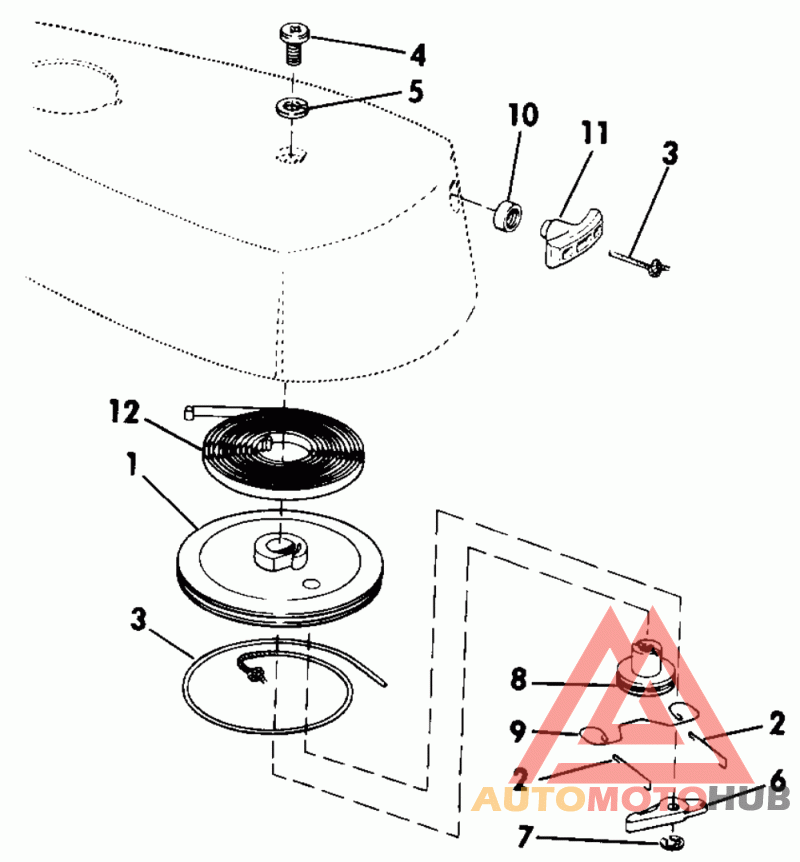 4
5
10
11
3
12
1
3
8
9
2
2
6
7
AUTOMOTOHUB