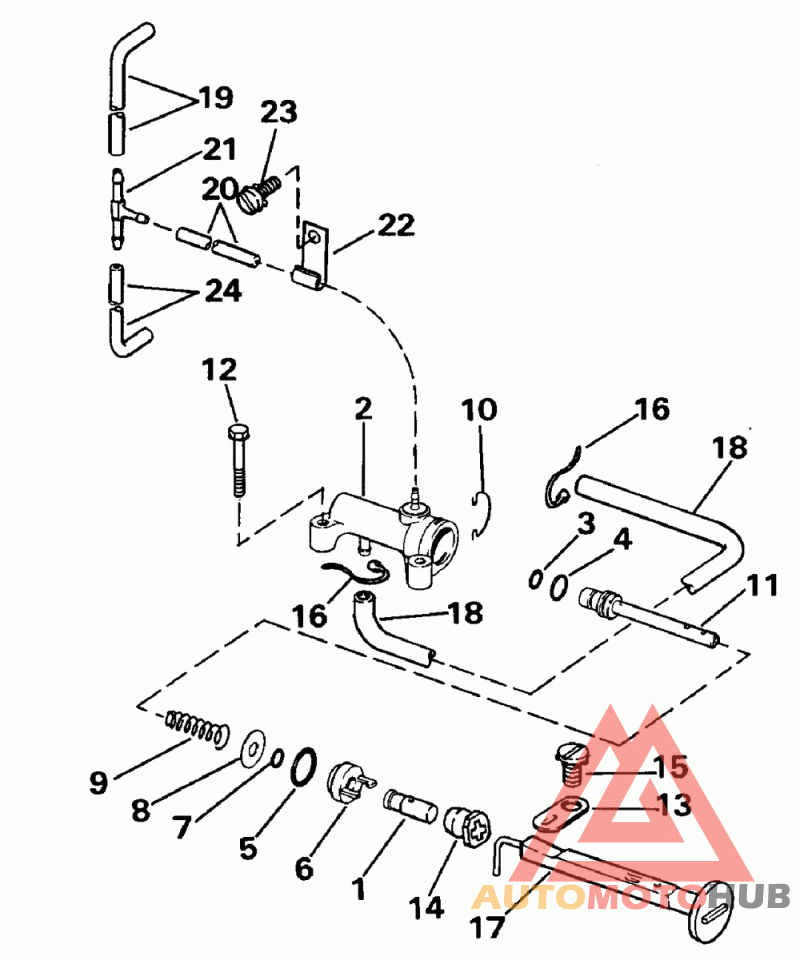 19
23
21
20
22
24
12
2
10
16
18
3
4
11
16
18
9
8
7
5
6
1
14
15
13
17
AUTOMOTOHUB