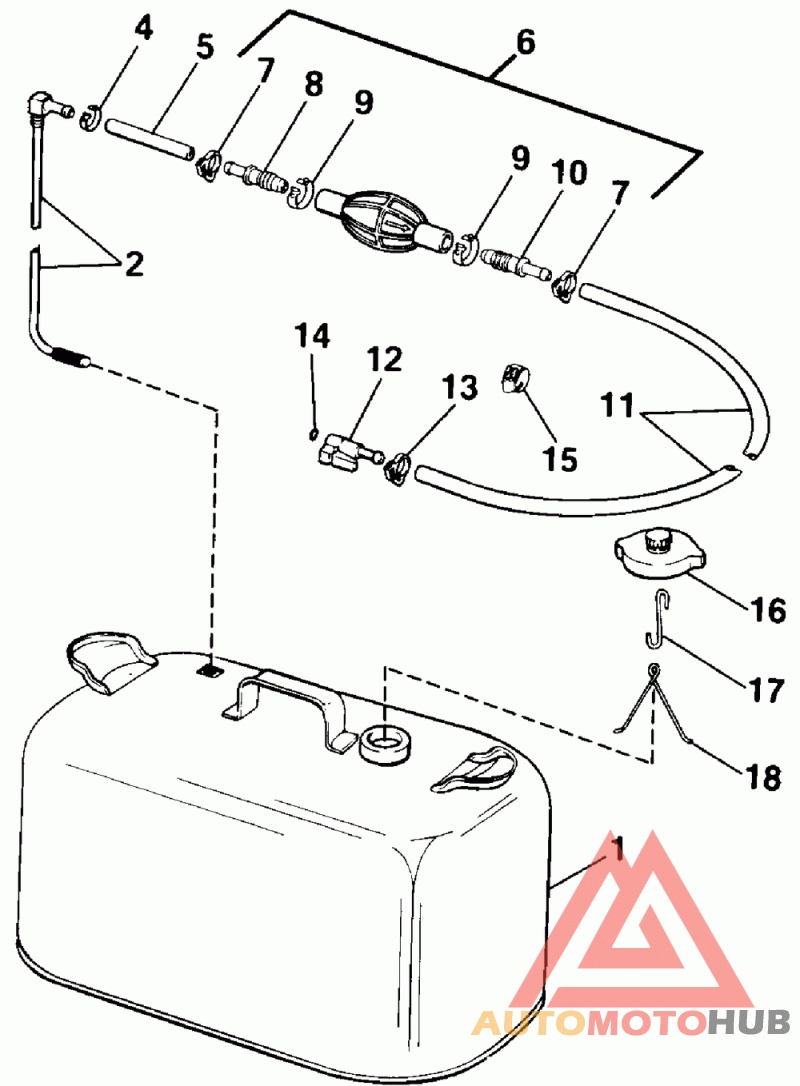 4
5
6
7
8
9
9
10
7
2
14
12
13
15
11
16
17
18
1
AUTOMOTOHUB