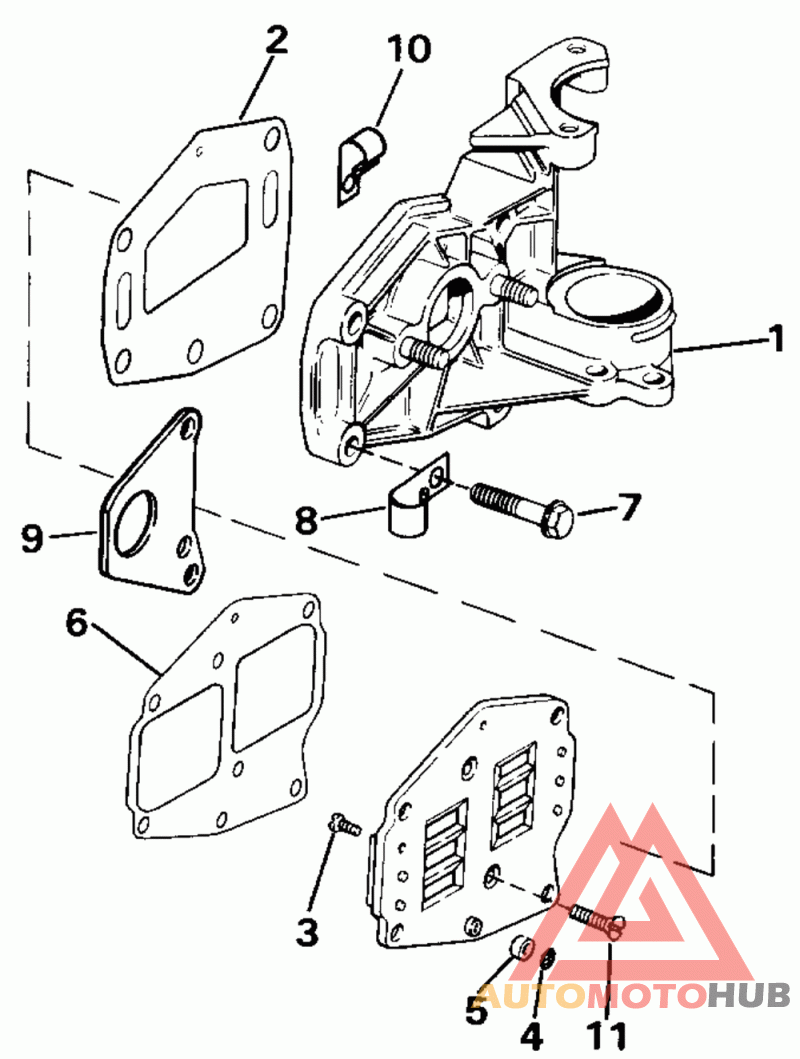 2
10
1
9
8
7
6
3
5
4
11
AUTOMOTOHUB