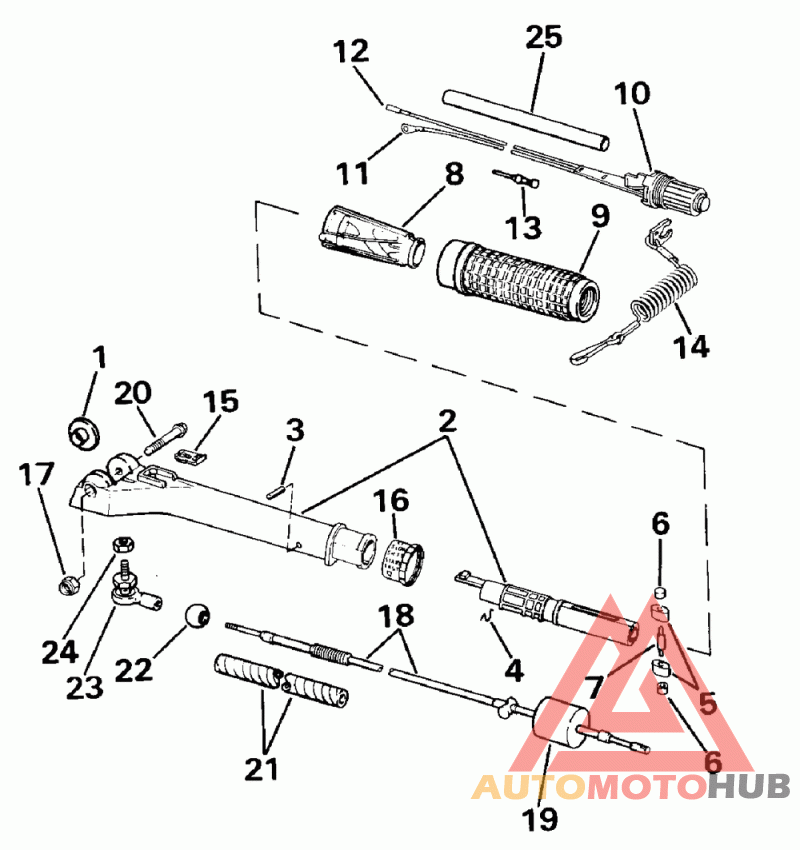 12
25
10
11
8
13
9
14
1
20
15
3
2
17
16
6
24
23
22
18
4
7
5
6
21
19
AUTOMOTOHUB